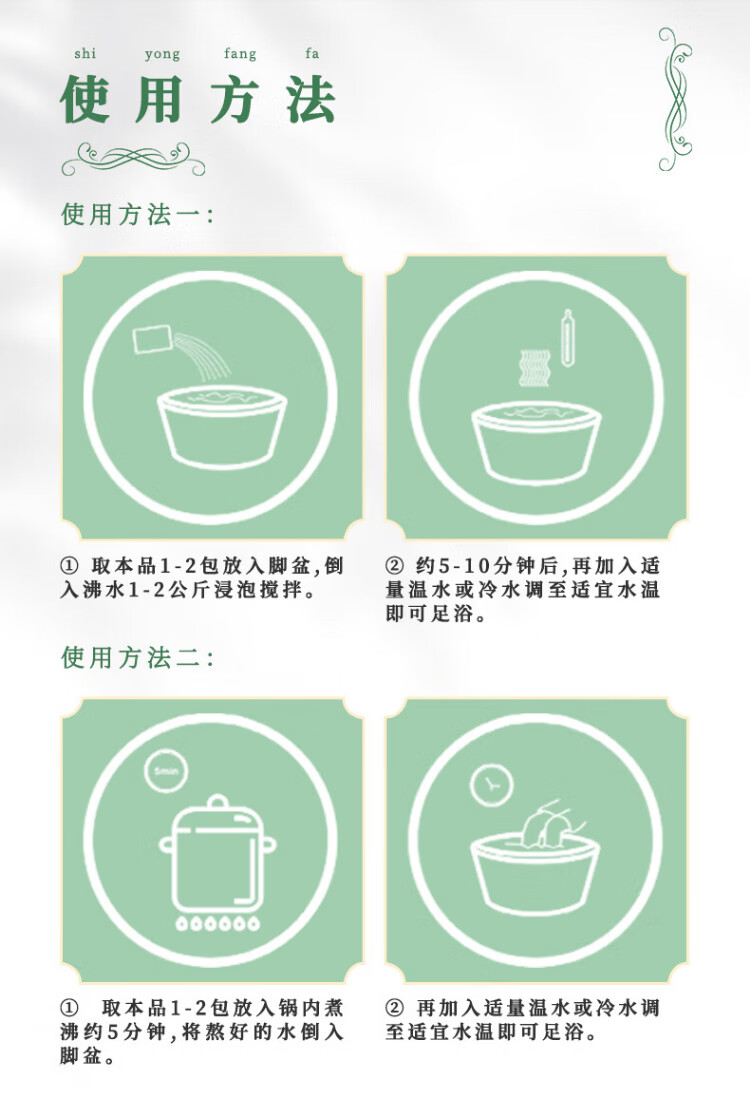 shi yong fang fa
使用方法

使用方法一:

① 取本品1-2包放入脚盆,倒入沸水1-2公斤浸泡搅拌。

② 约5-10分钟后,再加入适量温水或冷水调至适宜水温即可足浴。

使用方法二:

5min

① 取本品1-2包放入锅内煮沸约5分钟,将熬好的水倒入脚盆。

② 再加入适量温水或冷水调至适宜水温即可足浴。