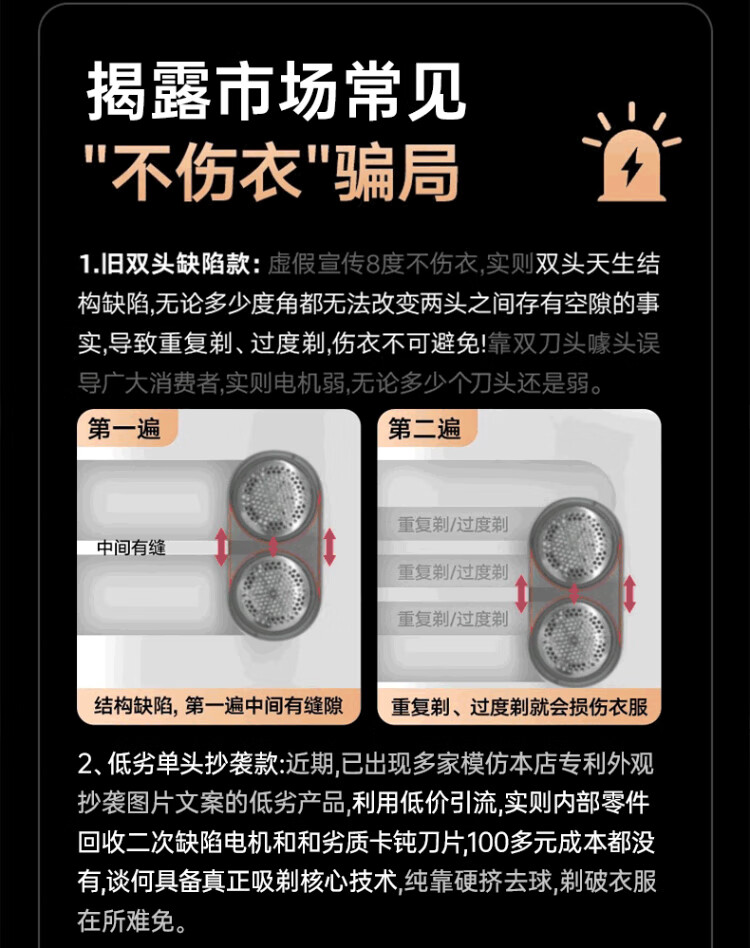 揭露市场常见
"不伤衣"骗局

1.旧双头缺陷款：虚假宣传8度不伤衣,实则双头天生结构缺陷,无论多少度角都无法改变两头之间存有空隙的事实,导致重复剃、过度剃,伤衣不可避免!靠双刀头噱头误导广大消费者,实则电机弱,无论多少个刀头还是弱。

第一遍

中间有缝

结构缺陷，第一遍中间有缝隙

第二遍

重复剃/过度剃

重复剃/过度剃

重复剃/过度剃

重复剃、过度剃就会损伤衣服

2、低劣单头抄袭款:近期,已出现多家模仿本店专利外观抄袭图片文案的低劣产品,利用低价引流,实则内部零件回收二次缺陷电机和和劣质卡钝刀片,100多元成本都没有,谈何具备真正吸剃核心技术,纯靠硬挤去球,剃破衣服在所难免。