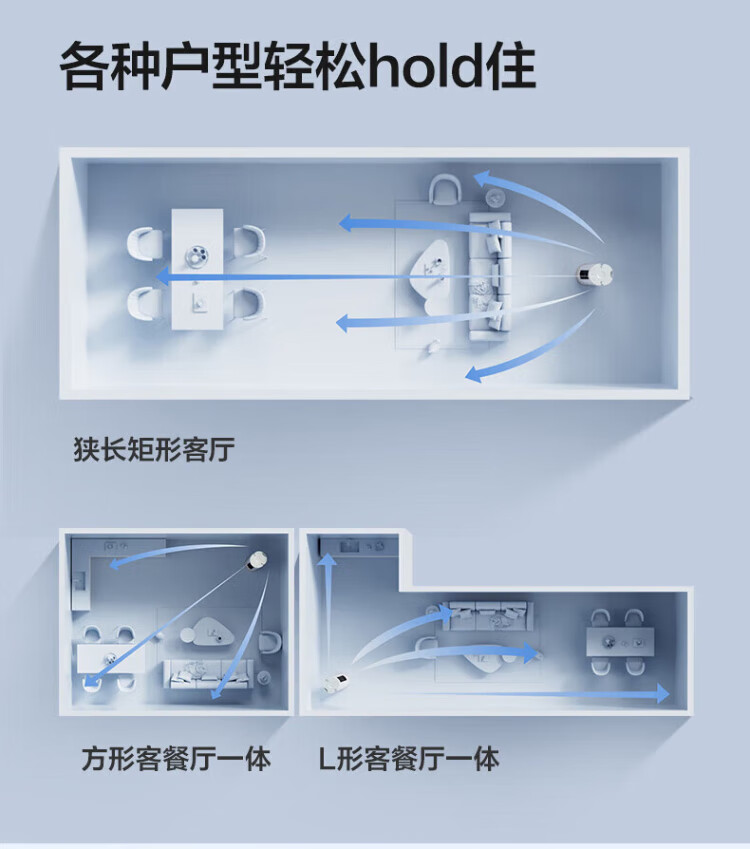 各种户型轻松hold住

狭长矩形客厅

方形客餐厅一体

L形客餐厅一体