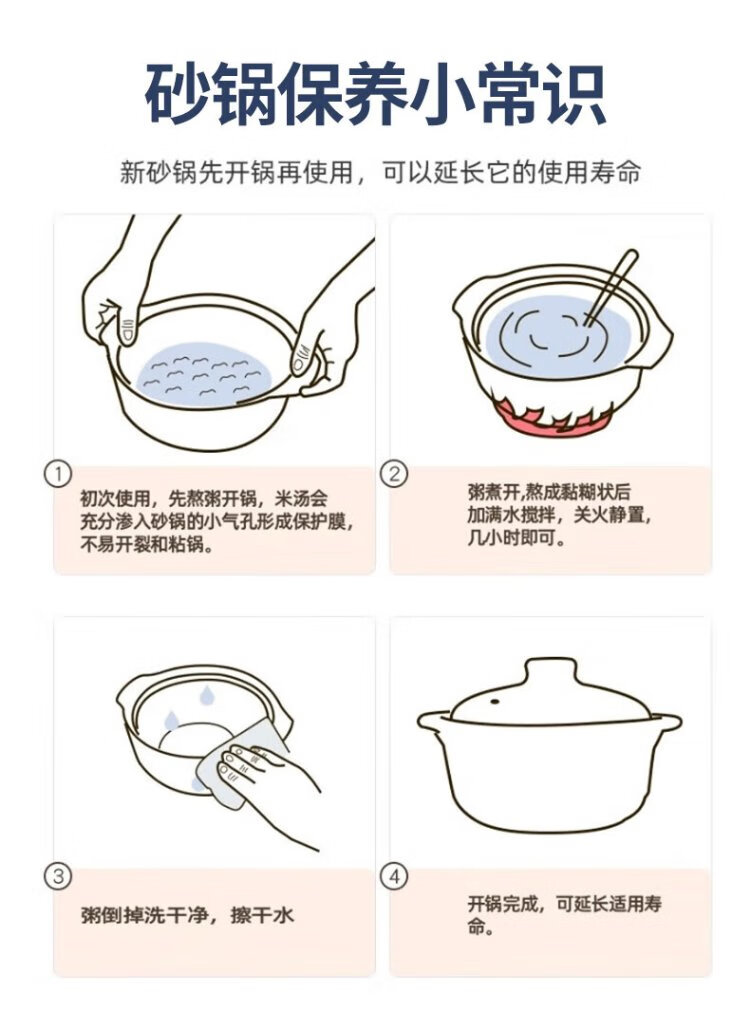 砂锅保养小常识

新砂锅先开锅再使用，可以延长它的使用寿命

①

初次使用，先熬粥开锅，米汤会充分渗入砂锅的小气孔形成保护膜，不易开裂和粘锅。

②

粥煮开,熬成黏糊状后加满水搅拌，关火静置，几小时即可。

③

粥倒掉洗干净，擦干水

④

开锅完成，可延长适用寿命。