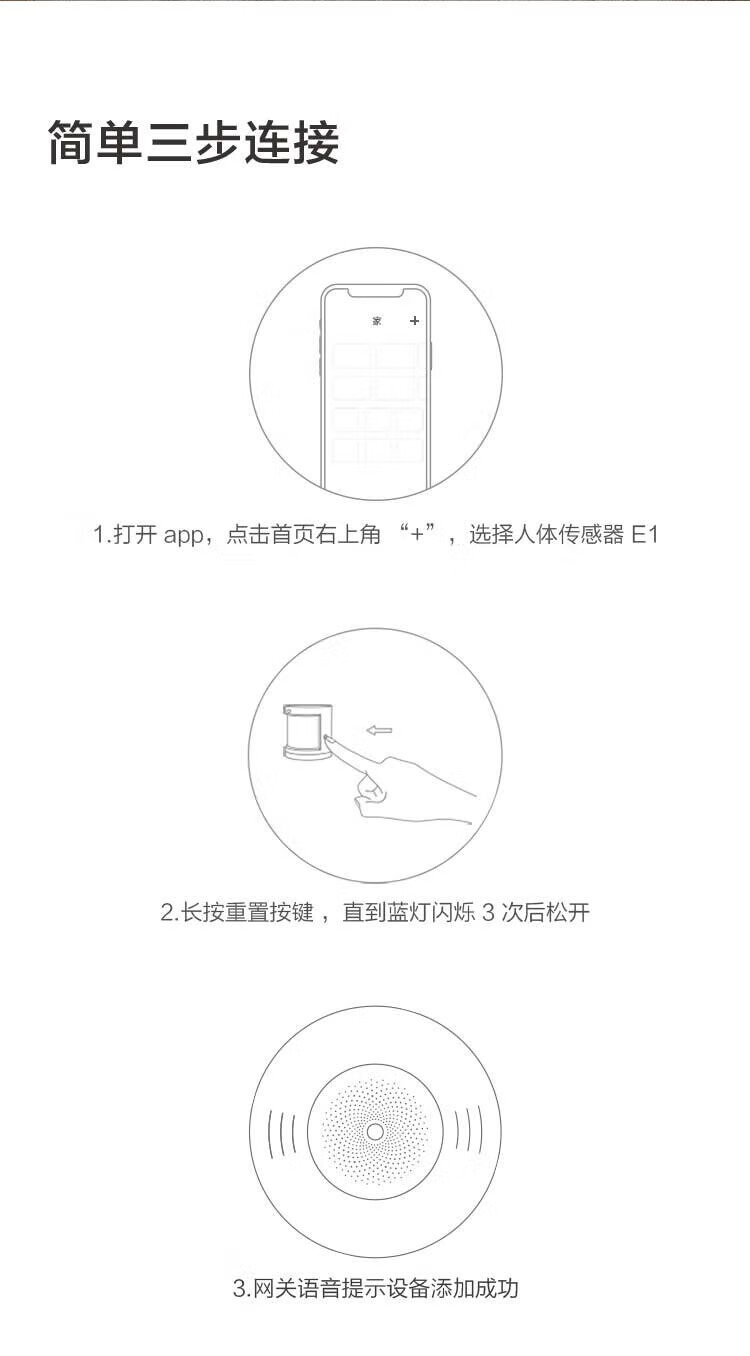 简单三步连接

家 +

1.打开 app，点击首页右上角 “+”，选择人体传感器 E1

2.长按重置按键，直到蓝灯闪烁 3 次后松开

3.网关语音提示设备添加成功