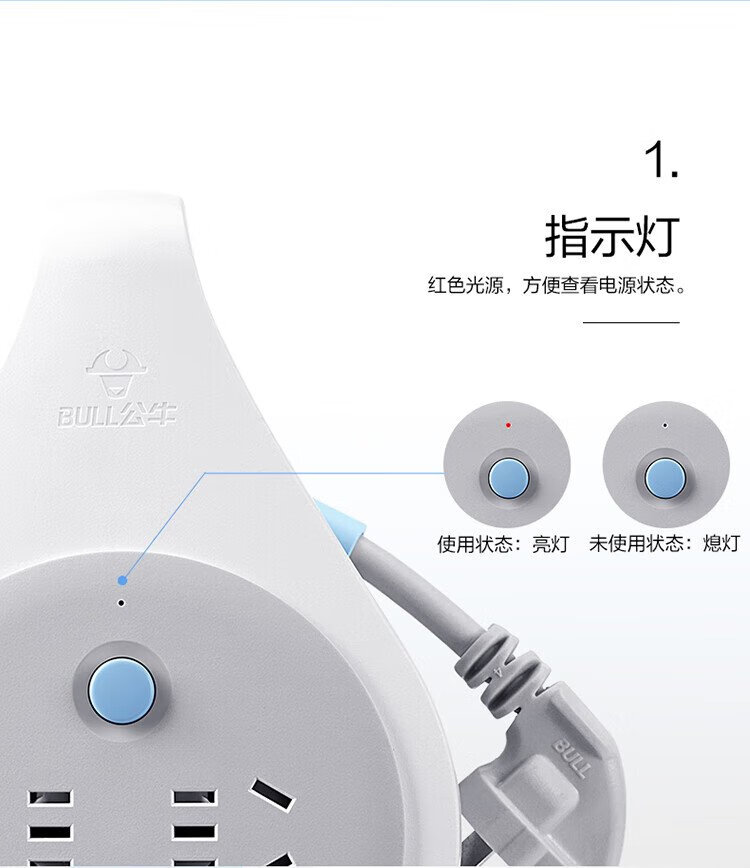 1.

指示灯

红色光源，方便查看电源状态。

BULL公牛

使用状态：亮灯

未使用状态：熄灯

BULL