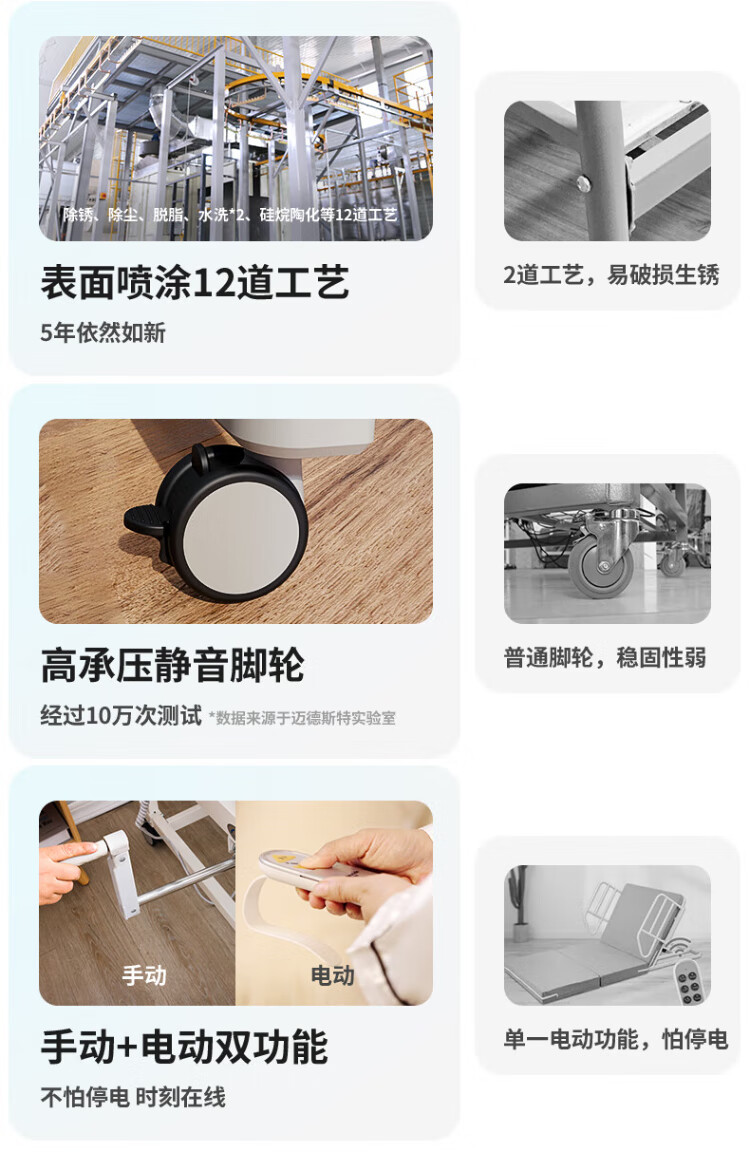 除锈、除尘、脱脂、水洗*2、硅烷陶化等12道工艺

表面喷涂12道工艺

5年依然如新

2道工艺，易破损生锈

高承压静音脚轮

经过10万次测试 *数据来源于迈德斯特实验室

普通脚轮，稳固性弱

手动

电动

手动+电动双功能

不怕停电 时刻在线

单一电动功能，怕停电