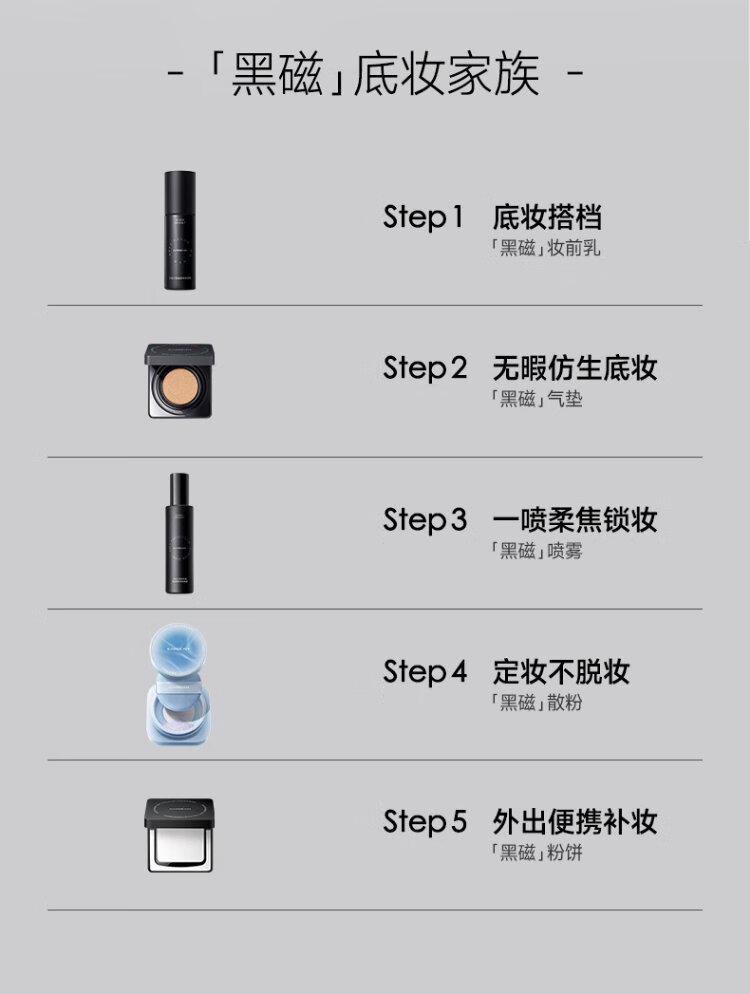 -「黑磁」底妆家族 -

Step 1 底妆搭档
「黑磁」妆前乳

Step 2 无暇仿生底妆
「黑磁」气垫

Step 3 一喷柔焦锁妆
「黑磁」喷雾

Step 4 定妆不脱妆
「黑磁」散粉

Step 5 外出便携补妆
「黑磁」粉饼