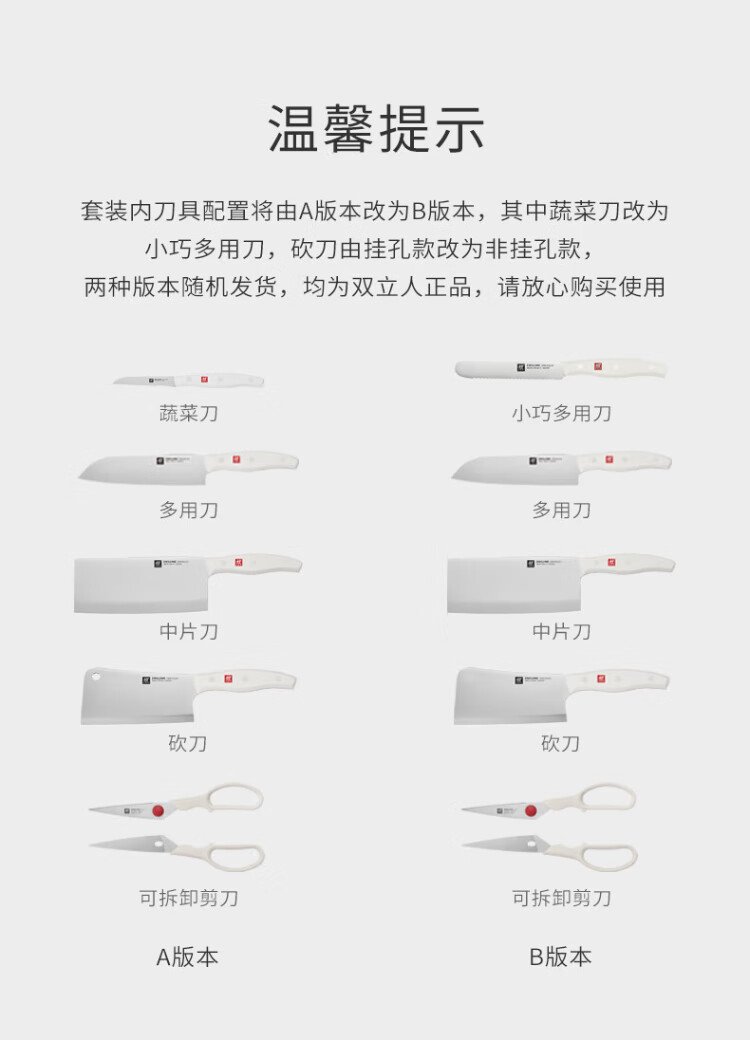 温馨提示

套装内刀具配置将由A版本改为B版本，其中蔬菜刀改为小巧多用刀，砍刀由挂孔款改为非挂孔款，两种版本随机发货，均为双立人正品，请放心购买使用

蔬菜刀

多用刀

中片刀

砍刀

可拆卸剪刀

A版本

小巧多用刀

多用刀

中片刀

砍刀

可拆卸剪刀

B版本