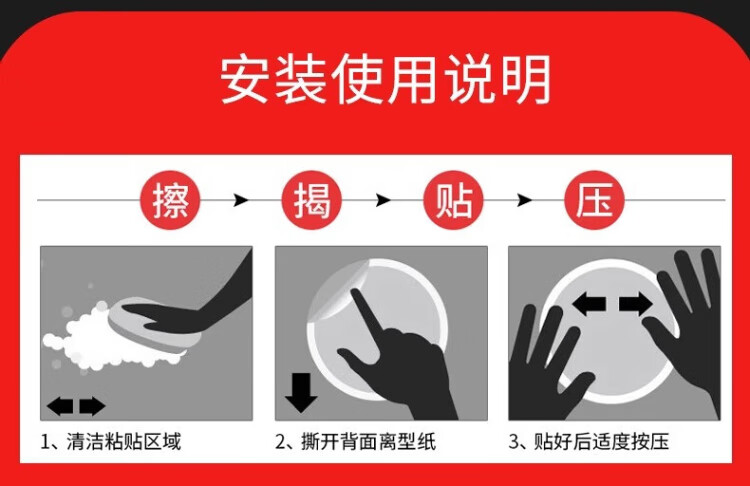 安装使用说明

擦 揭 贴 压

1、清洁粘贴区域

2、撕开背面离型纸

3、贴好后适度按压