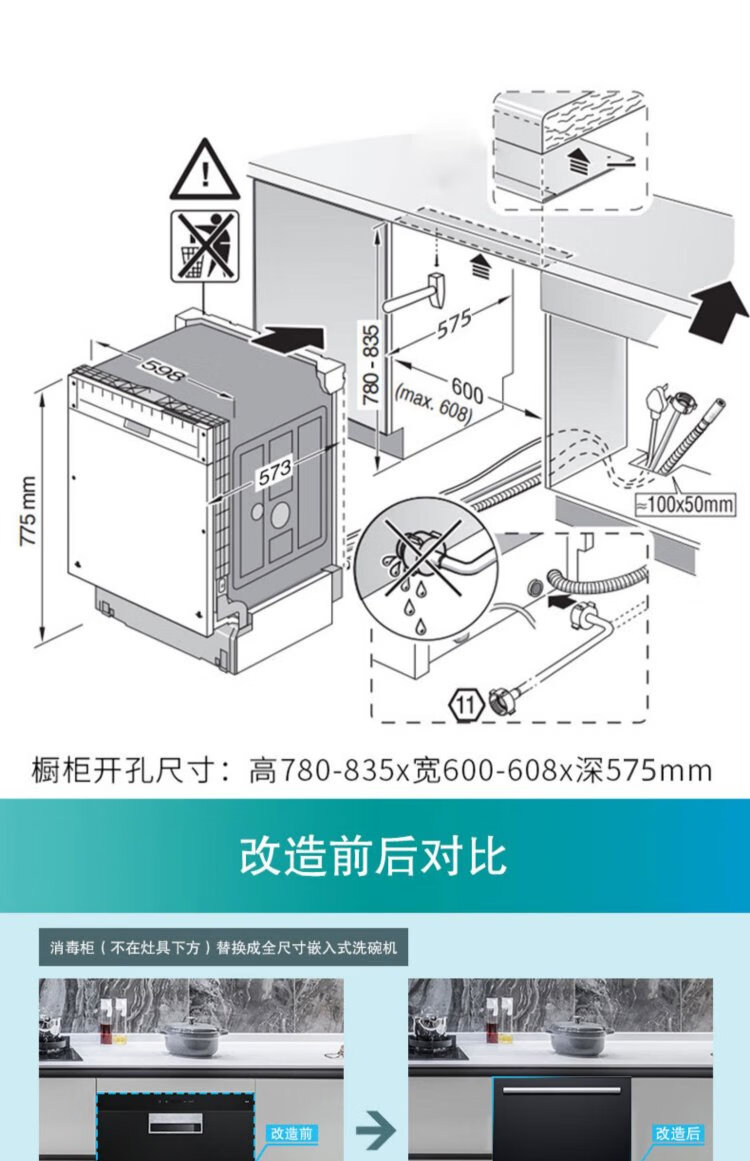 598

573

775 mm

780 - 835

575

600
(max. 608)

≈100x50mm

11

橱柜开孔尺寸：高780-835x宽600-608x深575mm

改造前后对比

消毒柜（不在灶具下方）替换成全尺寸嵌入式洗碗机

改造前

改造后