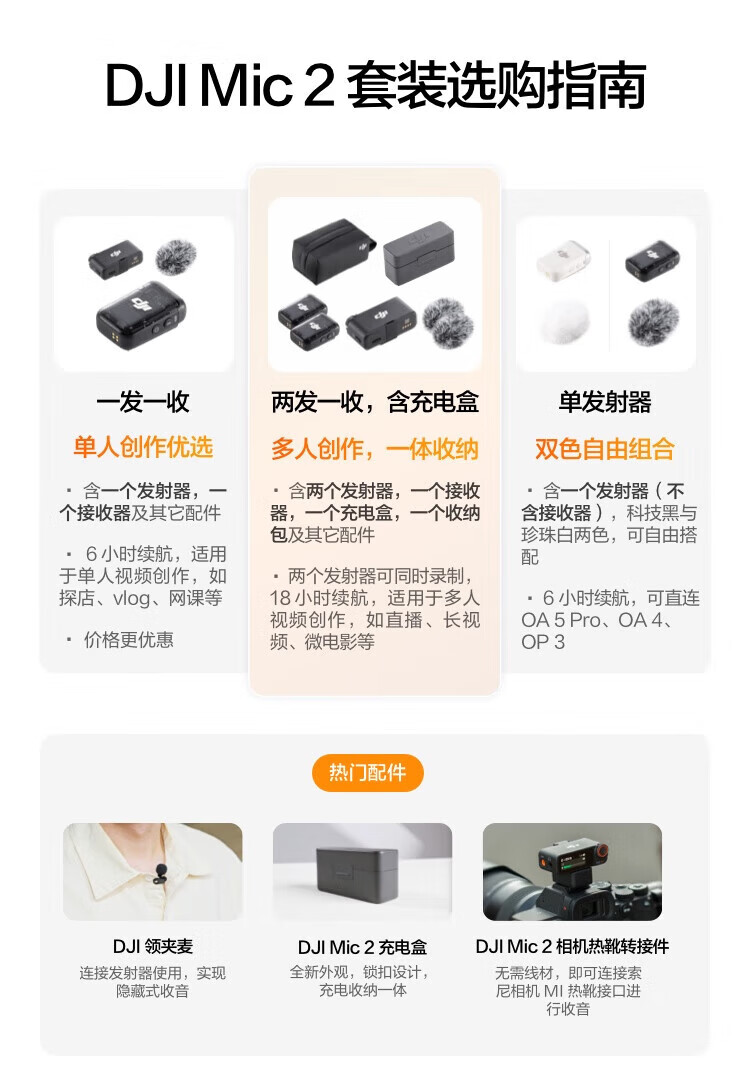 DJI Mic 2 套装选购指南

一发一收

单人创作优选

· 含一个发射器，一个接收器及其它配件

· 6 小时续航，适用于单人视频创作，如探店、vlog、网课等

· 价格更优惠

两发一收，含充电盒

多人创作，一体收纳

· 含两个发射器，一个接收器，一个充电盒，一个收纳包及其它配件

· 两个发射器可同时录制，18 小时续航，适用于多人视频创作，如直播、长视频、微电影等

单发射器

双色自由组合

· 含一个发射器（不含接收器），科技黑与珍珠白两色，可自由搭配

· 6 小时续航，可直连 OA 5 Pro、OA 4、OP 3

热门配件

DJI 领夹麦

连接发射器使用，实现隐藏式收音

DJI Mic 2 充电盒

全新外观，锁扣设计，充电收纳一体

DJI Mic 2 相机热靴转接件

无需线材，即可连接索尼相机 MI 热靴接口进行收音