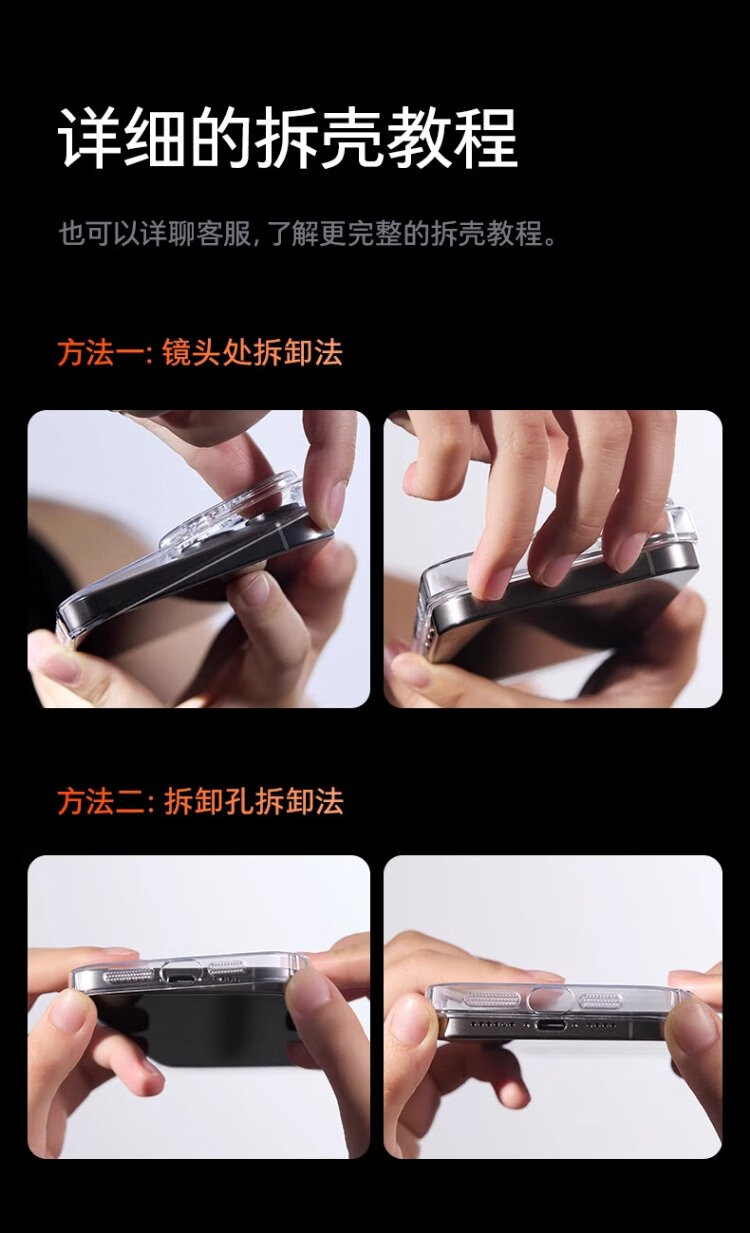 详细的拆壳教程

也可以详聊客服, 了解更完整的拆壳教程。

方法一: 镜头处拆卸法

方法二: 拆卸孔拆卸法