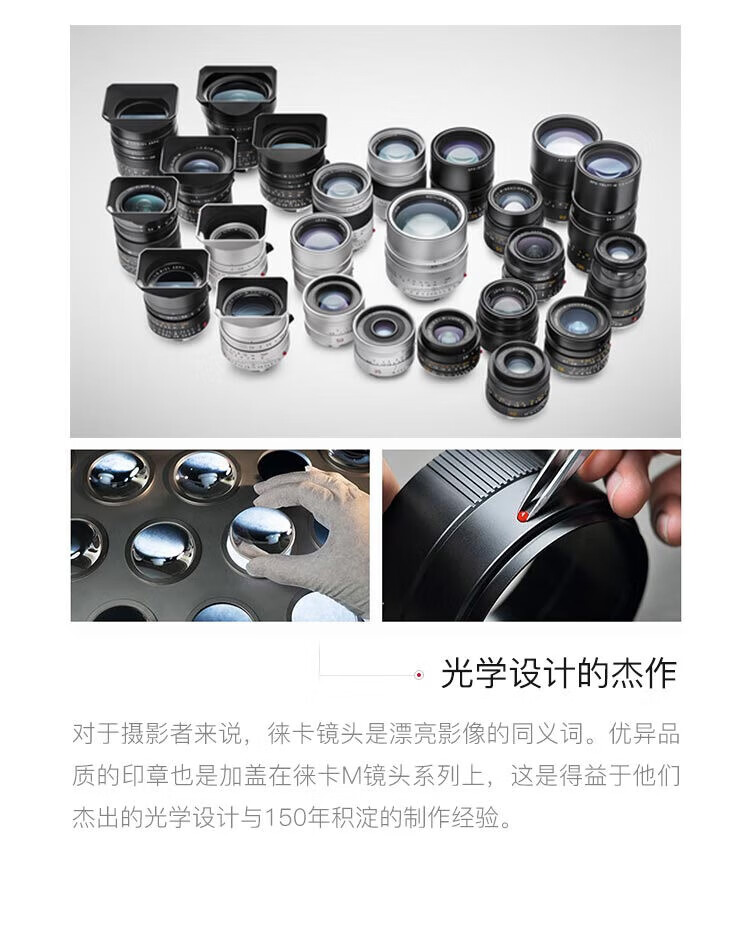 光学设计的杰作

对于摄影者来说，徕卡镜头是漂亮影像的同义词。优异品质的印章也是加盖在徕卡M镜头系列上，这是得益于他们杰出的光学设计与150年积淀的制作经验。