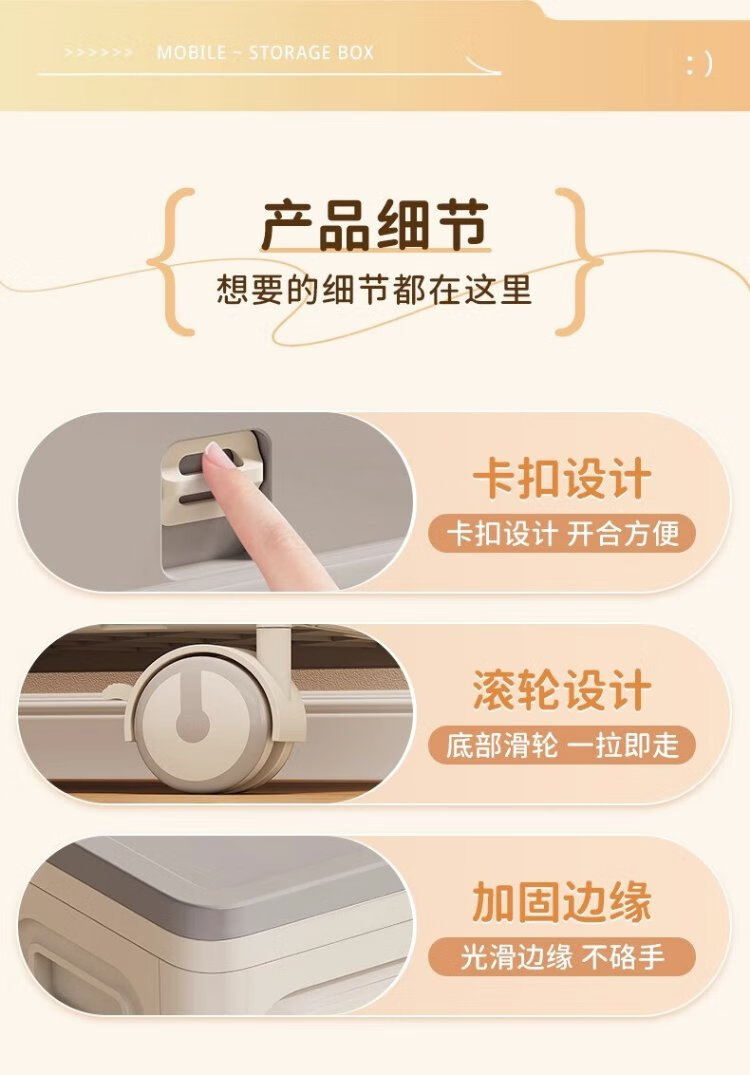 >>>>>> MOBILE ~ STORAGE BOX

: )

产品细节
想要的细节都在这里

卡扣设计
卡扣设计 开合方便

滚轮设计
底部滑轮 一拉即走

加固边缘
光滑边缘 不硌手