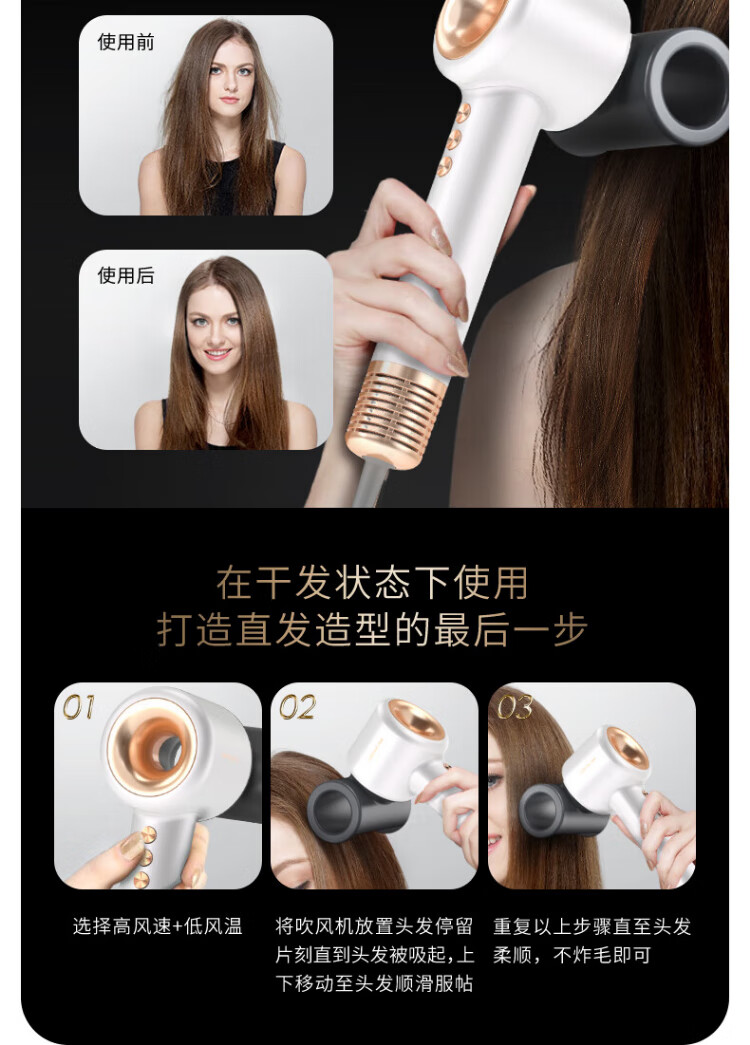 使用前

使用后

在干发状态下使用
打造直发造型的最后一步

01

02

03

选择高风速+低风温

将吹风机放置头发停留片刻直到头发被吸起，上下移动至头发顺滑服帖

重复以上步骤直至头发柔顺，不炸毛即可