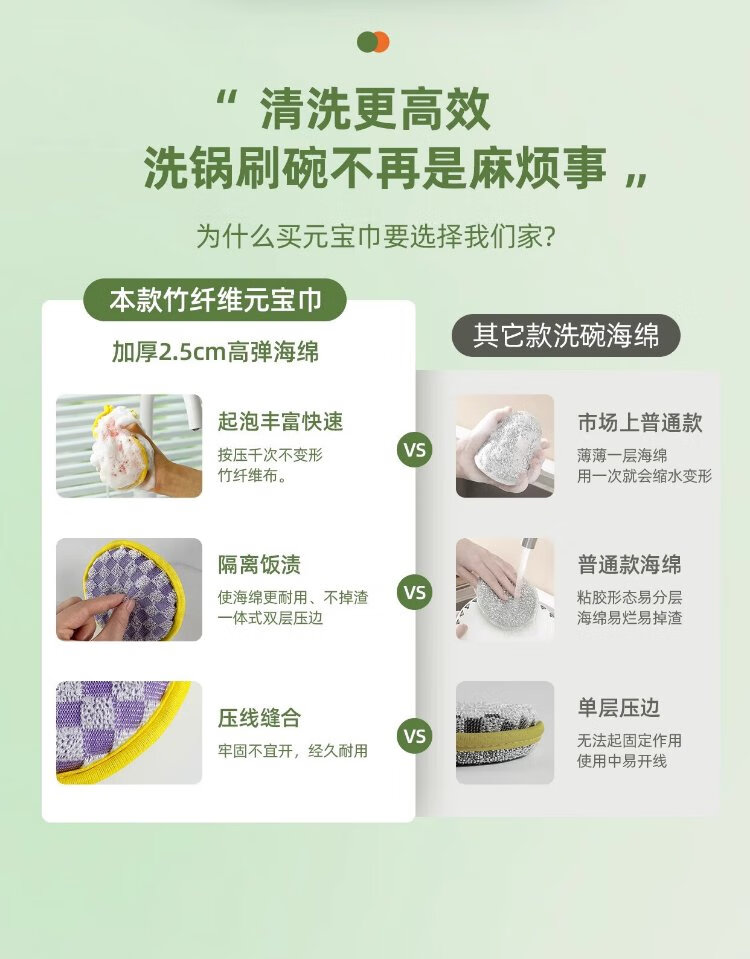 “ 清洗更高效
洗锅刷碗不再是麻烦事 „

为什么买元宝巾要选择我们家?

本款竹纤维元宝巾

加厚2.5cm高弹海绵

起泡丰富快速
按压千次不变形
竹纤维布。

隔离饭渍
使海绵更耐用、不掉渣
一体式双层压边

压线缝合
牢固不宜开，经久耐用

VS

VS

VS

其它款洗碗海绵

市场上普通款
薄薄一层海绵
用一次就会缩水变形

普通款海绵
粘胶形态易分层
海绵易烂易掉渣

单层压边
无法起固定作用
使用中易开线