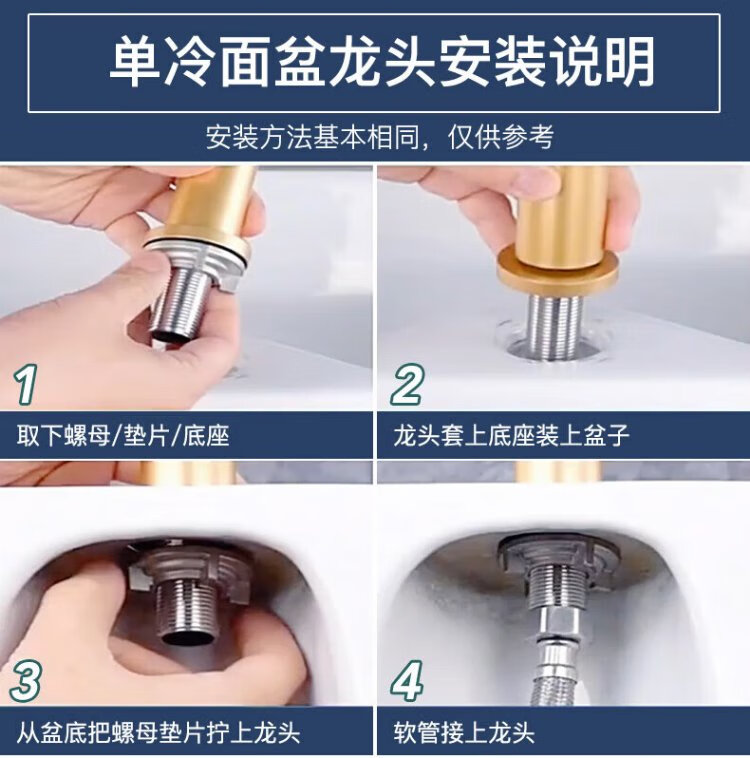 单冷面盆龙头安装说明

安装方法基本相同，仅供参考

1

取下螺母/垫片/底座

2

龙头套上底座装上盆子

3

从盆底把螺母垫片拧上龙头

4

软管接上龙头