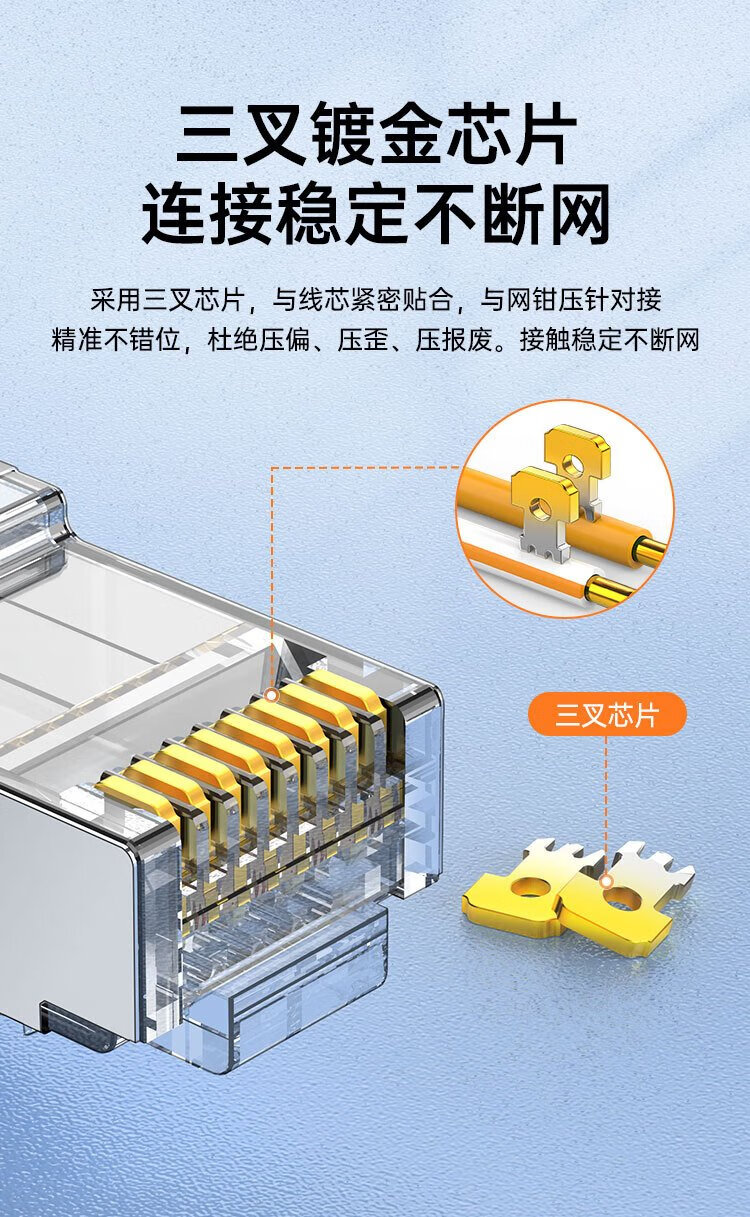 三叉镀金芯片
连接稳定不断网

采用三叉芯片，与线芯紧密贴合，与网钳压针对接
精准不错位，杜绝压偏、压歪、压报废。接触稳定不断网

三叉芯片