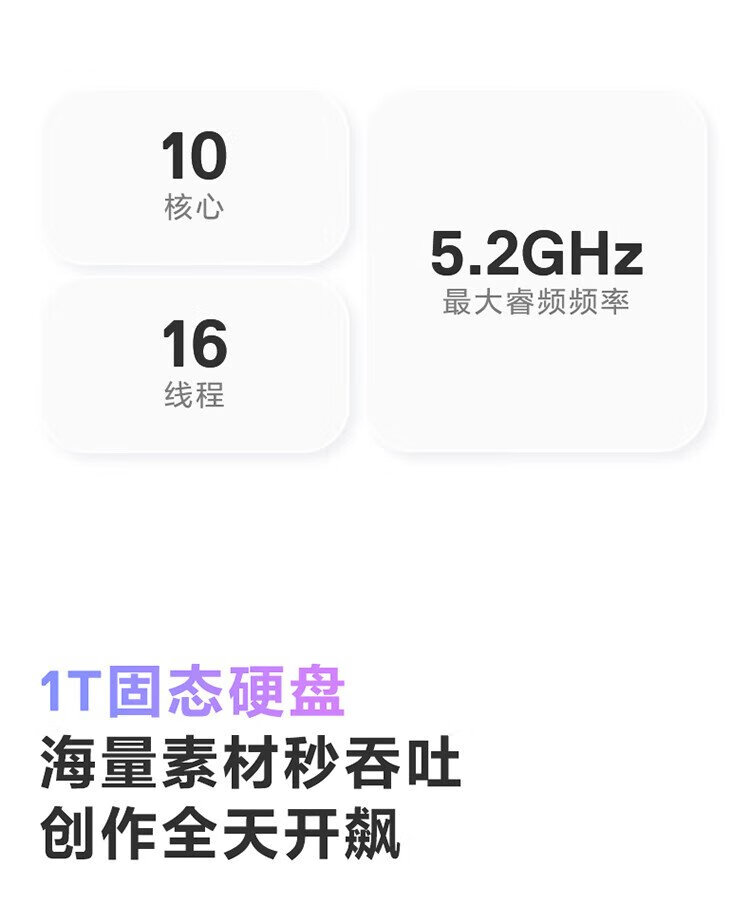 10
核心

16
线程

5.2GHz
最大睿频频率

1T固态硬盘
海量素材秒吞吐
创作全天开飙