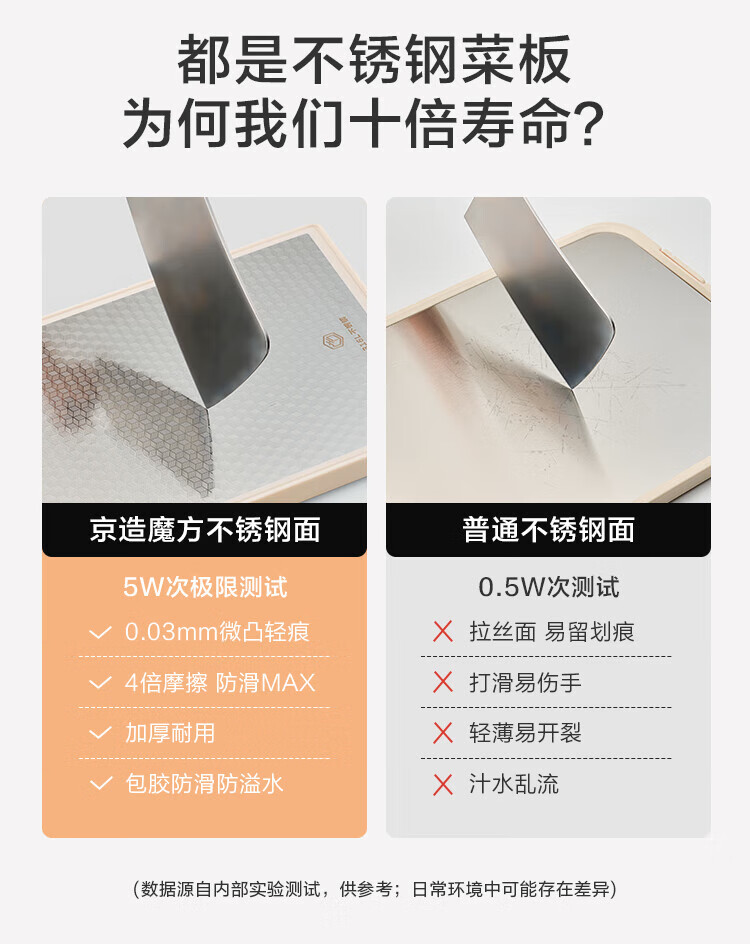 都是不锈钢菜板
为何我们十倍寿命?

京造魔方不锈钢面

5W次极限测试

0.03mm微凸轻痕

4倍摩擦 防滑MAX

加厚耐用

包胶防滑防溢水

普通不锈钢面

0.5W次测试

拉丝面 易留划痕

打滑易伤手

轻薄易开裂

汁水乱流

(数据源自内部实验测试，供参考；日常环境中可能存在差异)