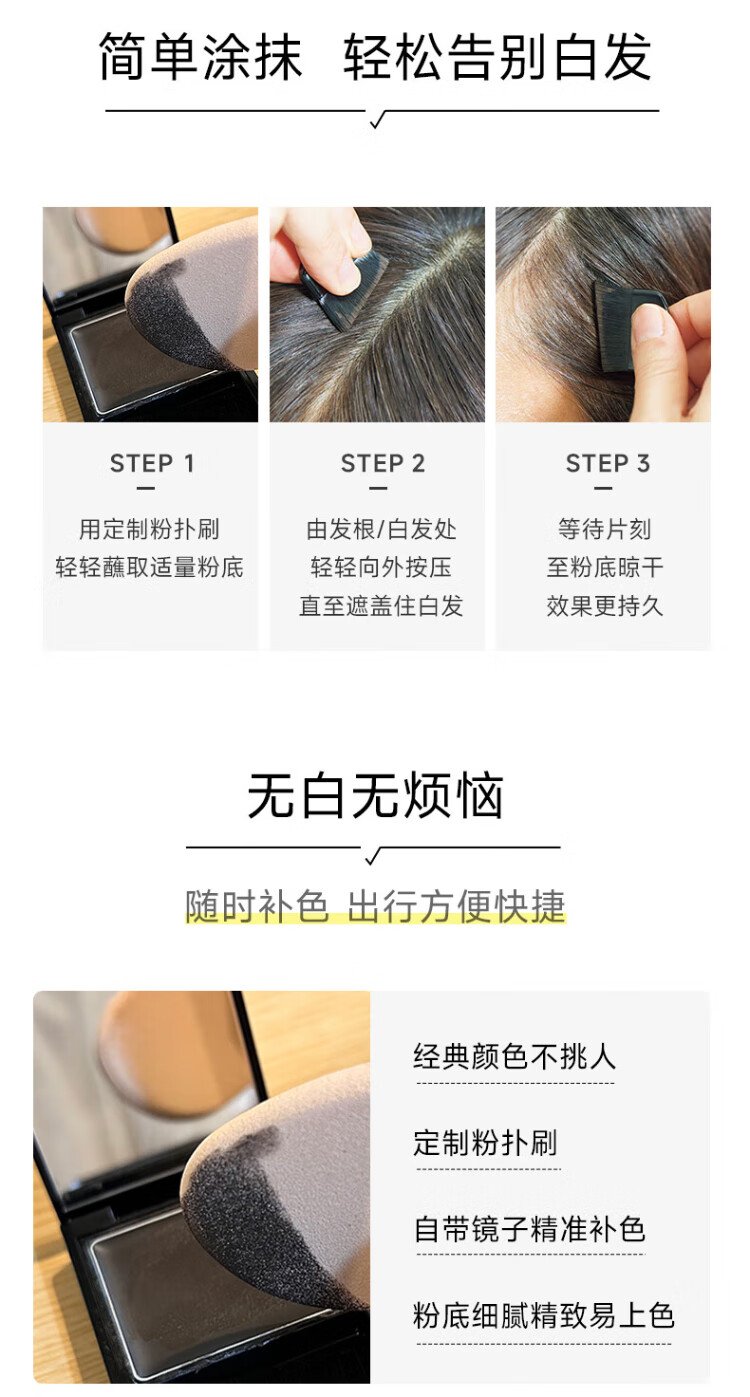 简单涂抹 轻松告别白发

STEP 1
用定制粉扑刷
轻轻蘸取适量粉底

STEP 2
由发根/白发处
轻轻向外按压
直至遮盖住白发

STEP 3
等待片刻
至粉底晾干
效果更持久

无白无烦恼

随时补色 出行方便快捷

经典颜色不挑人

定制粉扑刷

自带镜子精准补色

粉底细腻精致易上色