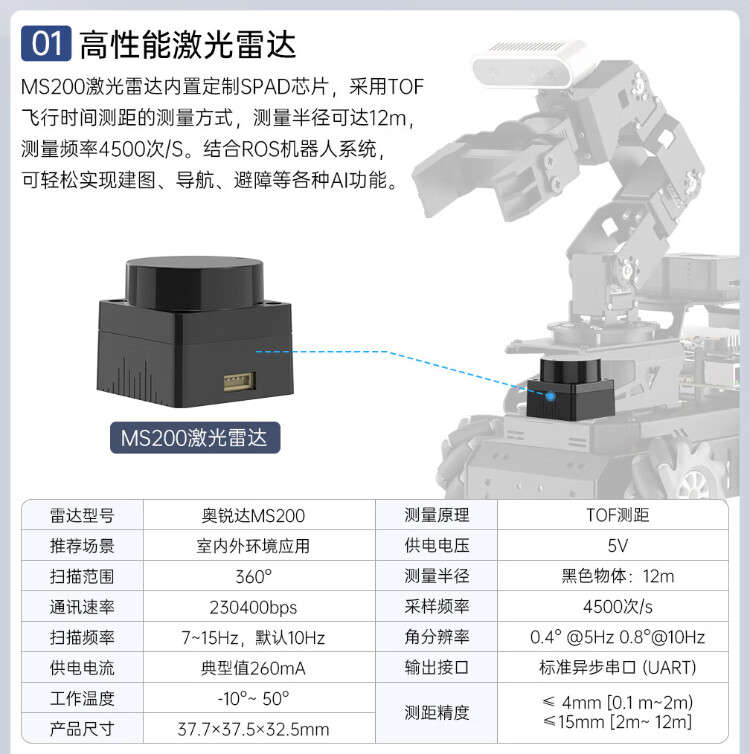 01 高性能激光雷达

MS200激光雷达内置定制SPAD芯片，采用TOF飞行时间测距的测量方式，测量半径可达12m，测量频率4500次/S。结合ROS机器人系统，可轻松实现建图、导航、避障等各种AI功能。

MS200激光雷达

| 雷达型号 | 奥锐达MS200 | 测量原理 | TOF测距 |
|---|---|---|---|
| 推荐场景 | 室内外环境应用 | 供电电压 | 5V |
| 扫描范围 | 360° | 测量半径 | 黑色物体：12m |
| 通讯速率 | 230400bps | 采样频率 | 4500次/s |
| 扫描频率 | 7~15Hz，默认10Hz | 角分辨率 | 0.4° @5Hz 0.8°@10Hz |
| 供电电流 | 典型值260mA | 输出接口 | 标准异步串口 (UART) |
| 工作温度 | -10°~ 50° | 测距精度 | ≤ 4mm [0.1 m~2m) ≤15mm [2m~ 12m] |
| 产品尺寸 | 37.7×37.5×32.5mm | | |