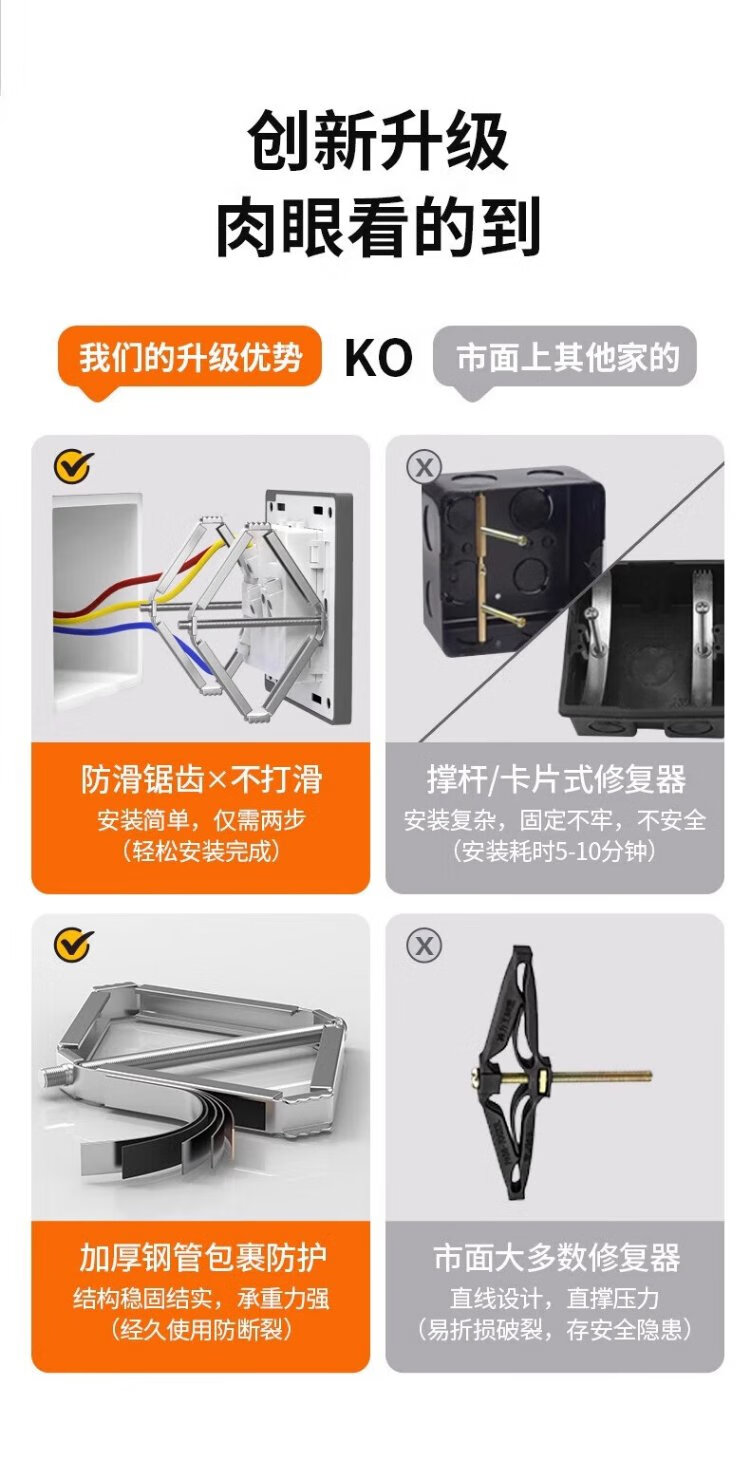 创新升级
肉眼看的到

我们的升级优势 KO 市面上其他家的

防滑锯齿×不打滑
安装简单，仅需两步
（轻松安装完成）

撑杆/卡片式修复器
安装复杂，固定不牢，不安全
（安装耗时5-10分钟）

加厚钢管包裹防护
结构稳固结实，承重力强
（经久使用防断裂）

市面大多数修复器
直线设计，直撑压力
（易折损破裂，存安全隐患）