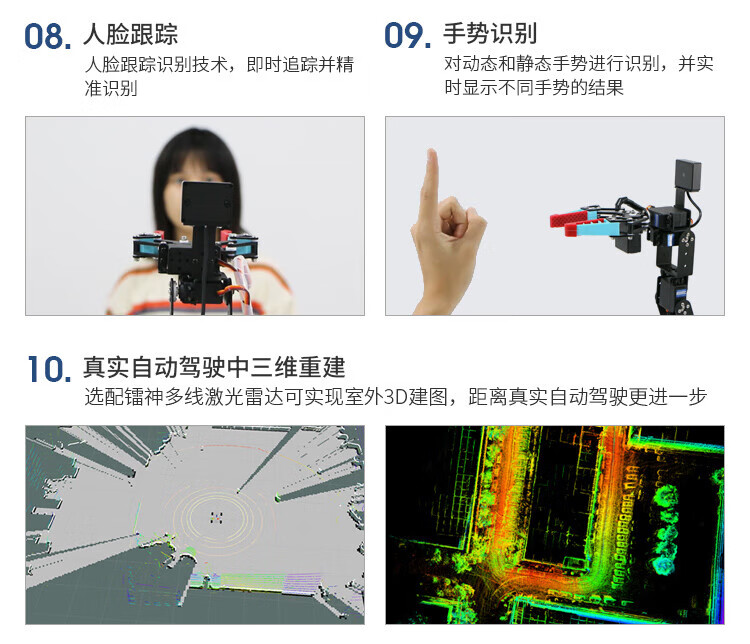 08. 人脸跟踪

人脸跟踪识别技术，即时追踪并精准识别

09. 手势识别

对动态和静态手势进行识别，并实时显示不同手势的结果

10. 真实自动驾驶中三维重建

选配镭神多线激光雷达可实现室外3D建图，距离真实自动驾驶更进一步