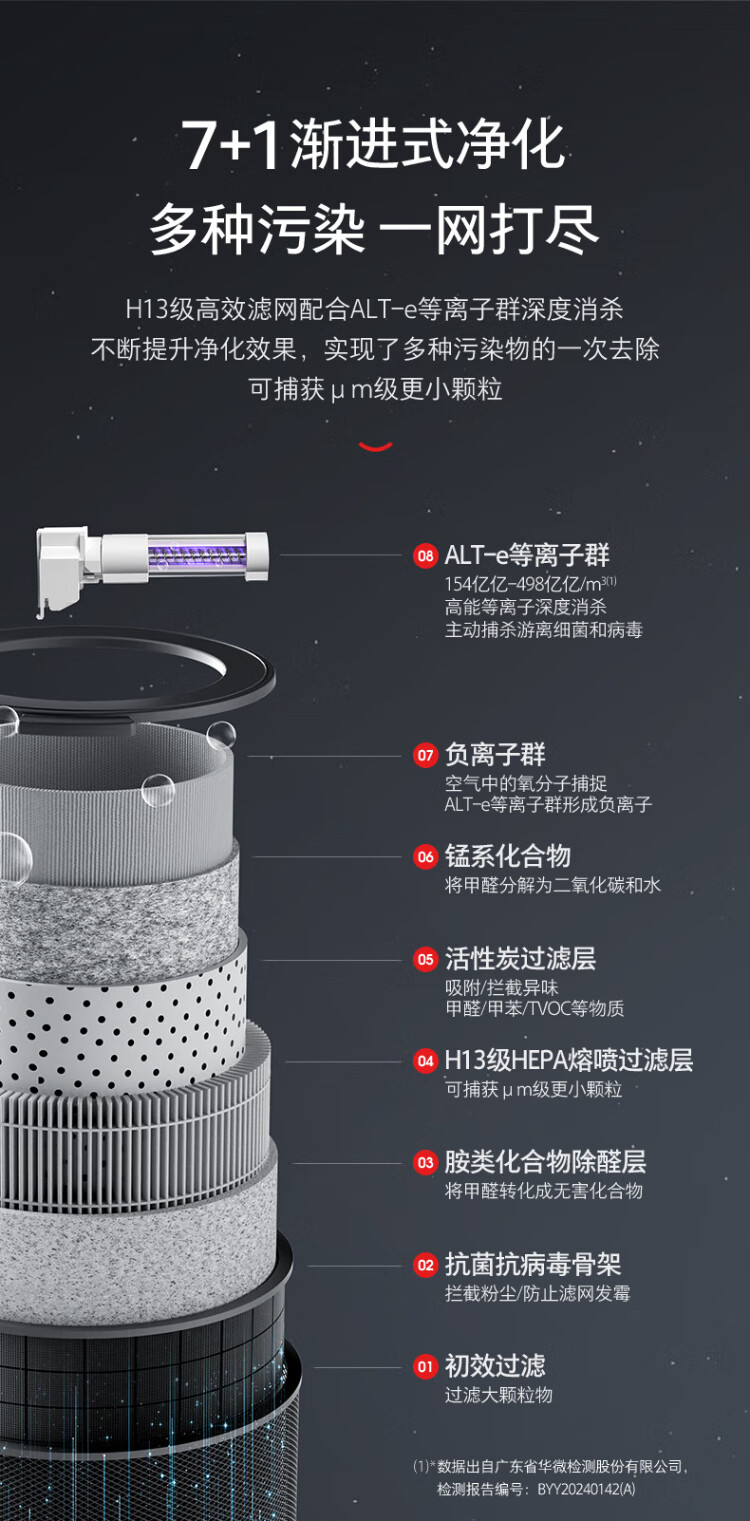 7+1渐进式净化
多种污染 一网打尽

H13级高效滤网配合ALT-e等离子群深度消杀
不断提升净化效果，实现了多种污染物的一次去除
可捕获μm级更小颗粒

08 ALT-e等离子群
154亿亿-498亿亿/m$^{3(1)}$
高能等离子深度消杀
主动捕杀游离细菌和病毒

07 负离子群
空气中的氧分子捕捉
ALT-e等离子群形成负离子

06 锰系化合物
将甲醛分解为二氧化碳和水

05 活性炭过滤层
吸附/拦截异味
甲醛/甲苯/TVOC等物质

04 H13级HEPA熔喷过滤层
可捕获μm级更小颗粒

03 胺类化合物除醛层
将甲醛转化成无害化合物

02 抗菌抗病毒骨架
拦截粉尘/防止滤网发霉

01 初效过滤
过滤大颗粒物

(1)*数据出自广东省华微检测股份有限公司，
检测报告编号：BYY20240142(A)