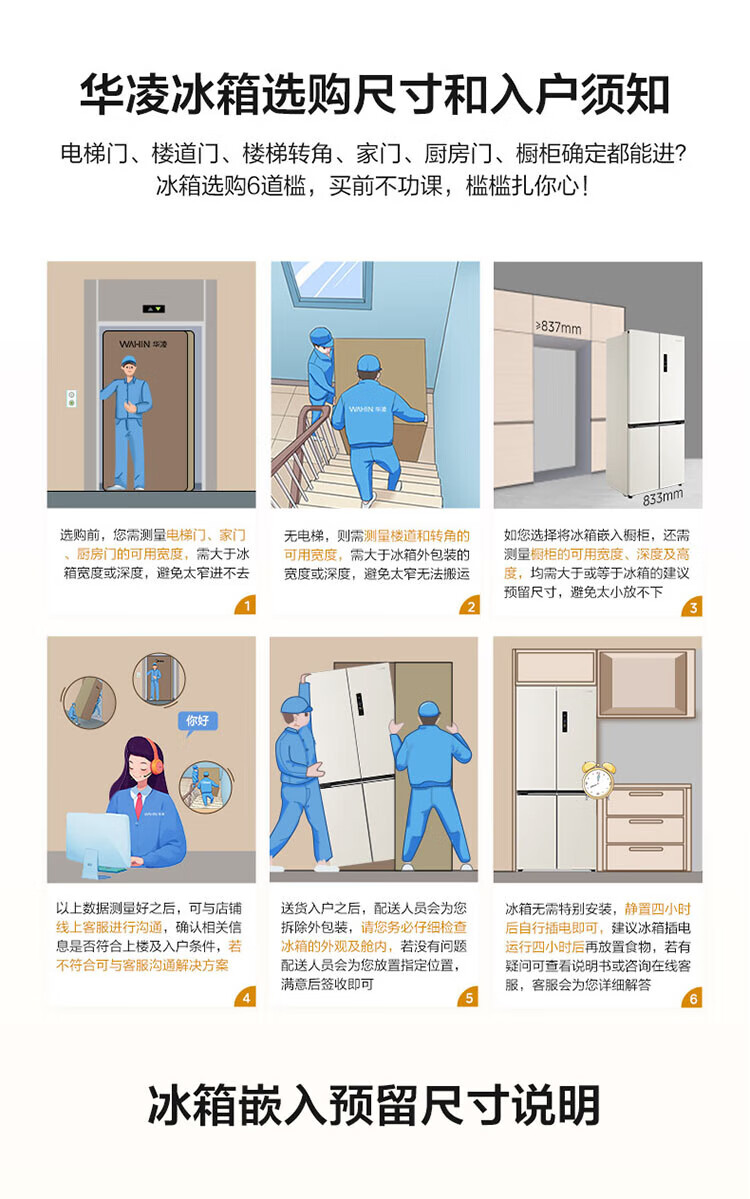 华凌冰箱选购尺寸和入户须知

电梯门、楼道门、楼梯转角、家门、厨房门、橱柜确定都能进？
冰箱选购6道槛，买前不功课，槛槛扎你心！

WAHIN 华凌

选购前，您需测量电梯门、家门、厨房门的可用宽度，需大于冰箱宽度或深度，避免太窄进不去

1

WAHIN 华凌

无电梯，则需测量楼道和转角的可用宽度，需大于冰箱外包装的宽度或深度，避免太窄无法搬运

2

≥837mm

833mm

如您选择将冰箱嵌入橱柜，还需测量橱柜的可用宽度、深度及高度，均需大于或等于冰箱的建议预留尺寸，避免太小放不下

3

你好

以上数据测量好之后，可与店铺线上客服进行沟通，确认相关信息是否符合上楼及入户条件，若不符合可与客服沟通解决方案

4

送货入户之后，配送人员会为您拆除外包装，请您务必仔细检查冰箱的外观及舱内，若没有问题配送人员会为您放置指定位置，满意后签收即可

5

冰箱无需特别安装，静置四小时后自行插电即可，建议冰箱插电运行四小时后再放置食物，若有疑问可查看说明书或咨询在线客服，客服会为您详细解答

6

冰箱嵌入预留尺寸说明