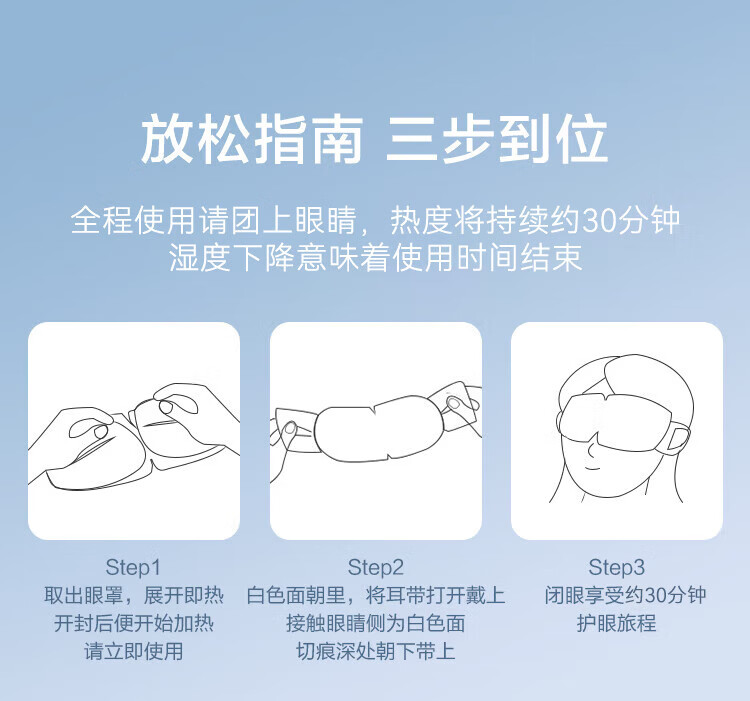 放松指南 三步到位

全程使用请团上眼睛，热度将持续约30分钟
湿度下降意味着使用时间结束

Step1
取出眼罩，展开即热
开封后便开始加热
请立即使用

Step2
白色面朝里，将耳带打开戴上
接触眼睛侧为白色面
切痕深处朝下带上

Step3
闭眼享受约30分钟
护眼旅程