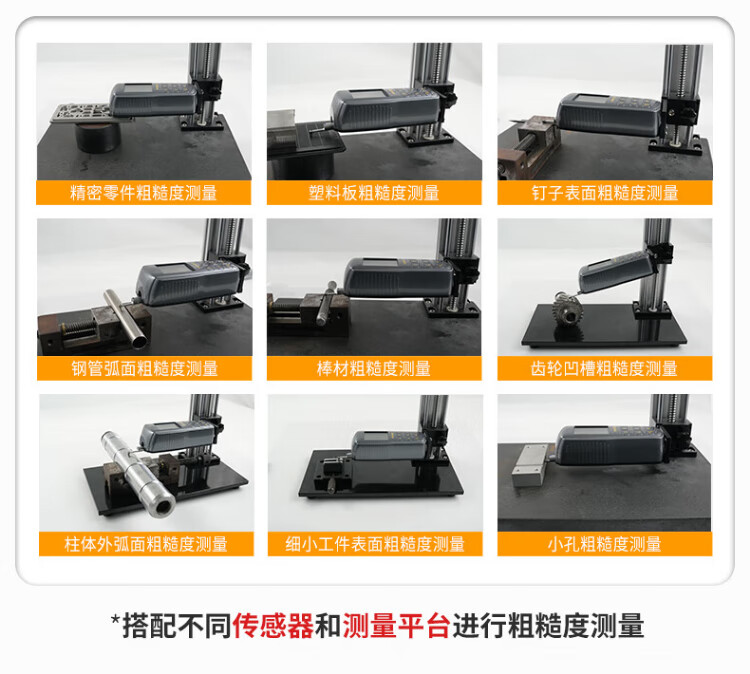 精密零件粗糙度测量

塑料板粗糙度测量

钉子表面粗糙度测量

钢管弧面粗糙度测量

棒材粗糙度测量

齿轮凹槽粗糙度测量

柱体外弧面粗糙度测量

细小工件表面粗糙度测量

小孔粗糙度测量

*搭配不同传感器和测量平台进行粗糙度测量