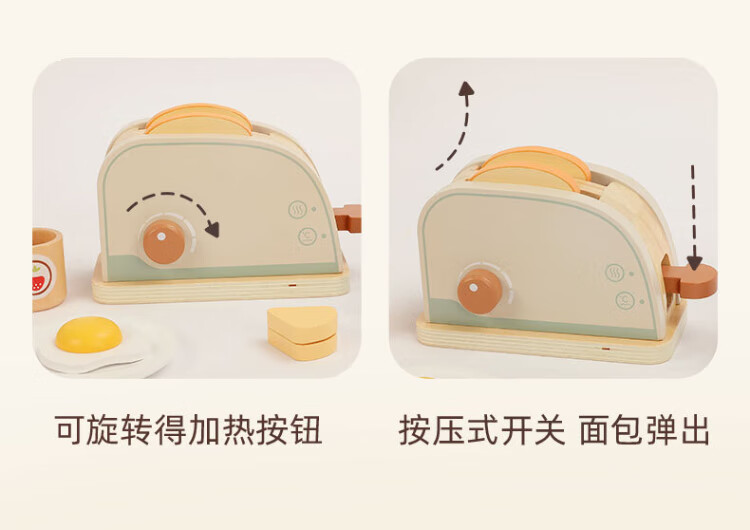 可旋转得加热按钮

按压式开关 面包弹出