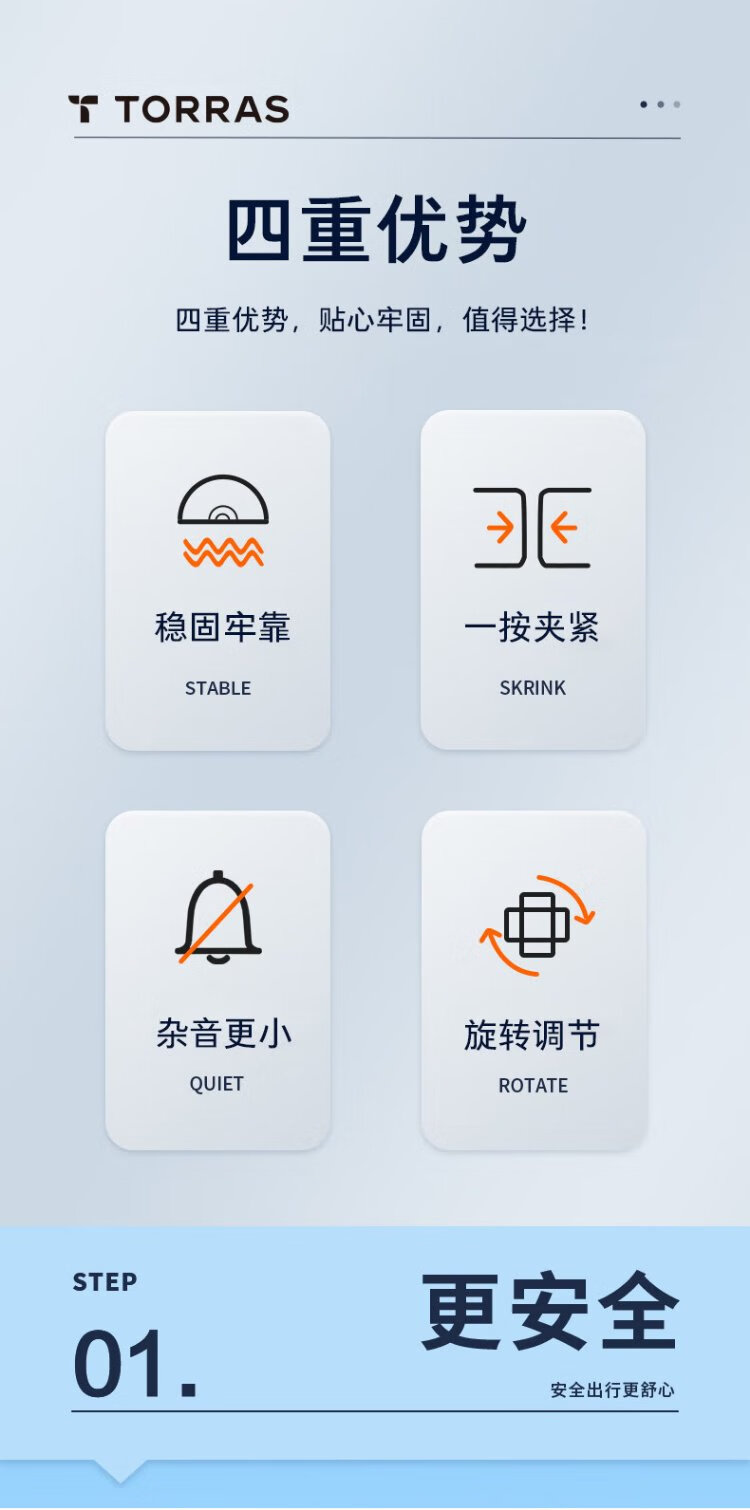 TORRAS

四重优势

四重优势，贴心牢固，值得选择！

稳固牢靠

STABLE

一按夹紧

SKRINK

杂音更小

QUIET

旋转调节

ROTATE

STEP

01.

更安全

安全出行更舒心