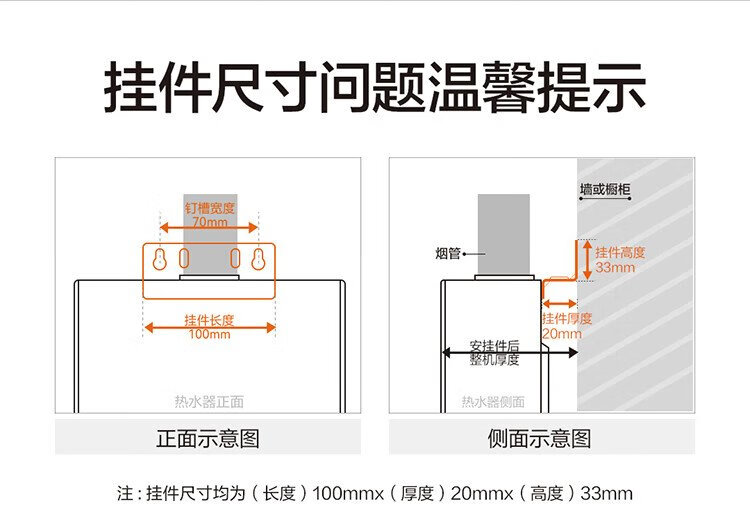 挂件尺寸问题温馨提示

钉槽宽度
70mm

挂件长度
100mm

热水器正面

正面示意图

墙或橱柜

烟管

挂件高度
33mm

挂件厚度
20mm

安挂件后
整机厚度

热水器侧面

侧面示意图

注：挂件尺寸均为（长度）100mmx（厚度）20mmx（高度）33mm