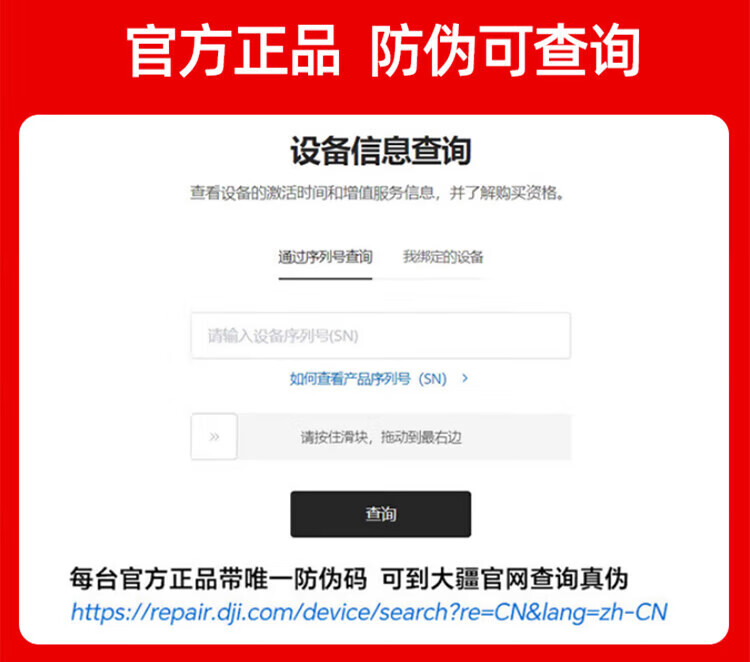 官方正品 防伪可查询

设备信息查询

查看设备的激活时间和增值服务信息，并了解购买资格。

通过序列号查询 我绑定的设备

请输入设备序列号(SN)

如何查看产品序列号（SN） >

» 请按住滑块，拖动到最右边

查询

每台官方正品带唯一防伪码 可到大疆官网查询真伪

https://repair.dji.com/device/search?re=CN&lang=zh-CN