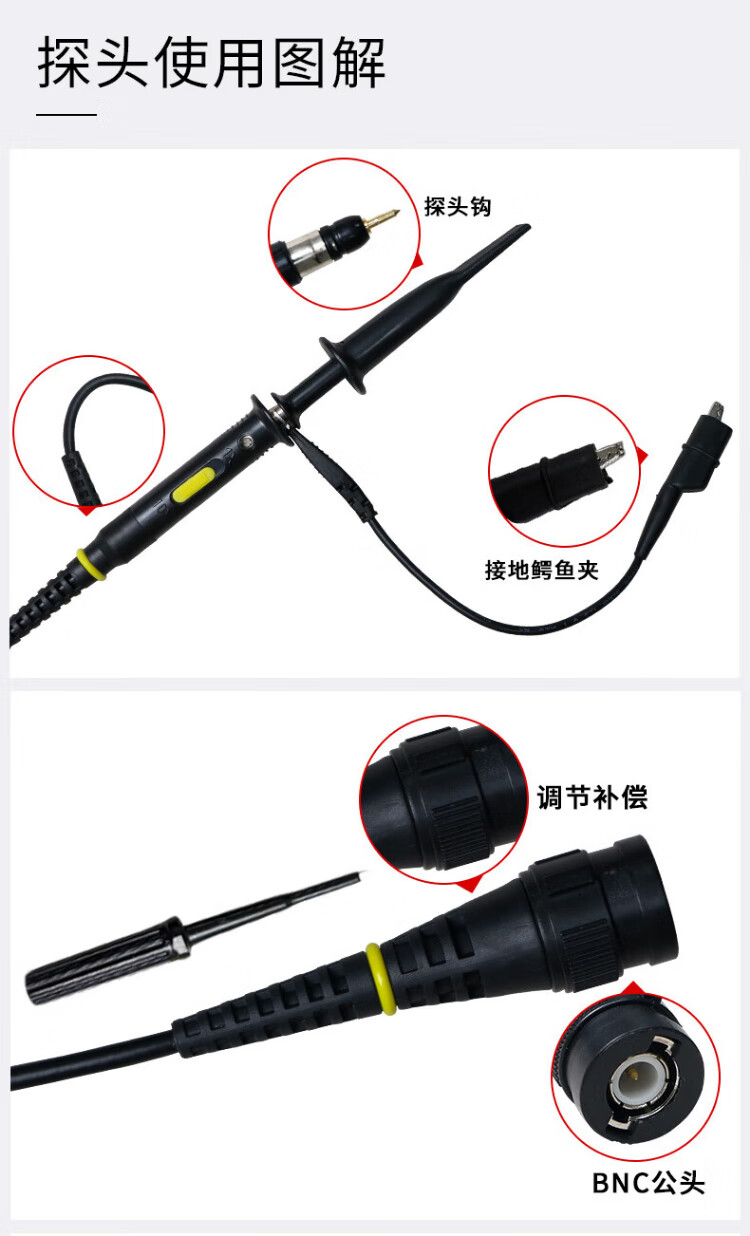 探头使用图解

探头钩

接地鳄鱼夹

调节补偿

BNC公头