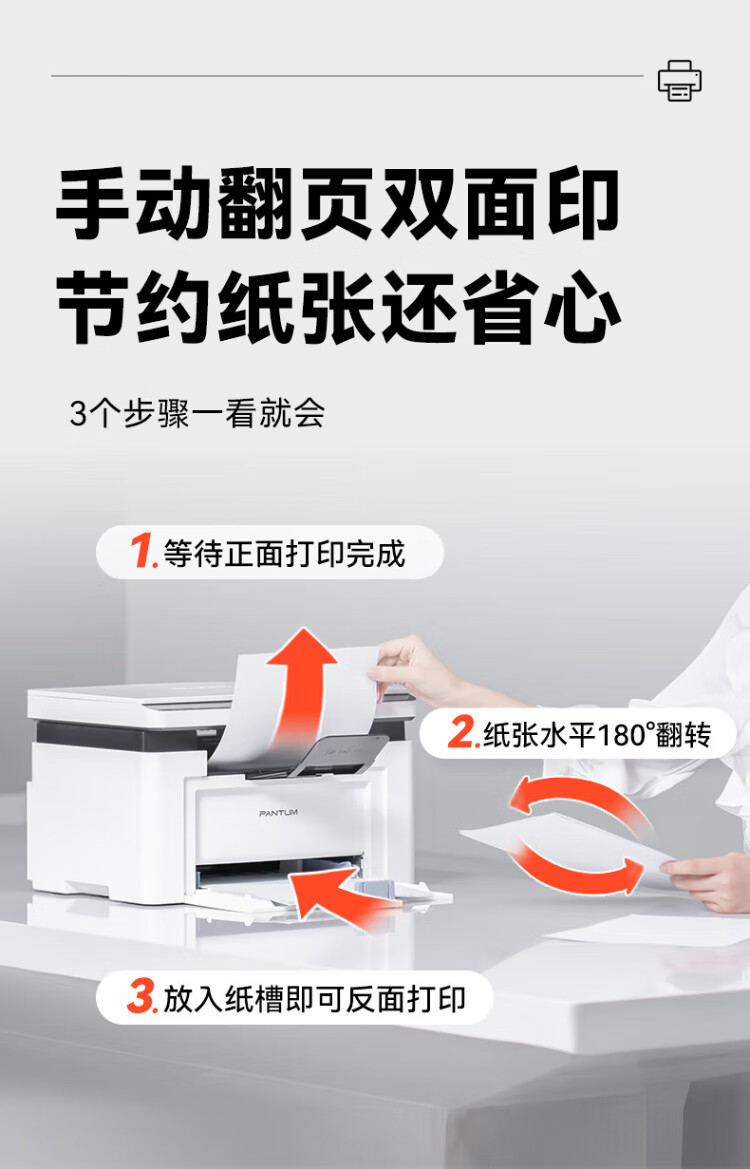 手动翻页双面印
节约纸张还省心

3个步骤一看就会

1. 等待正面打印完成

2. 纸张水平180°翻转

PANTUM

3. 放入纸槽即可反面打印