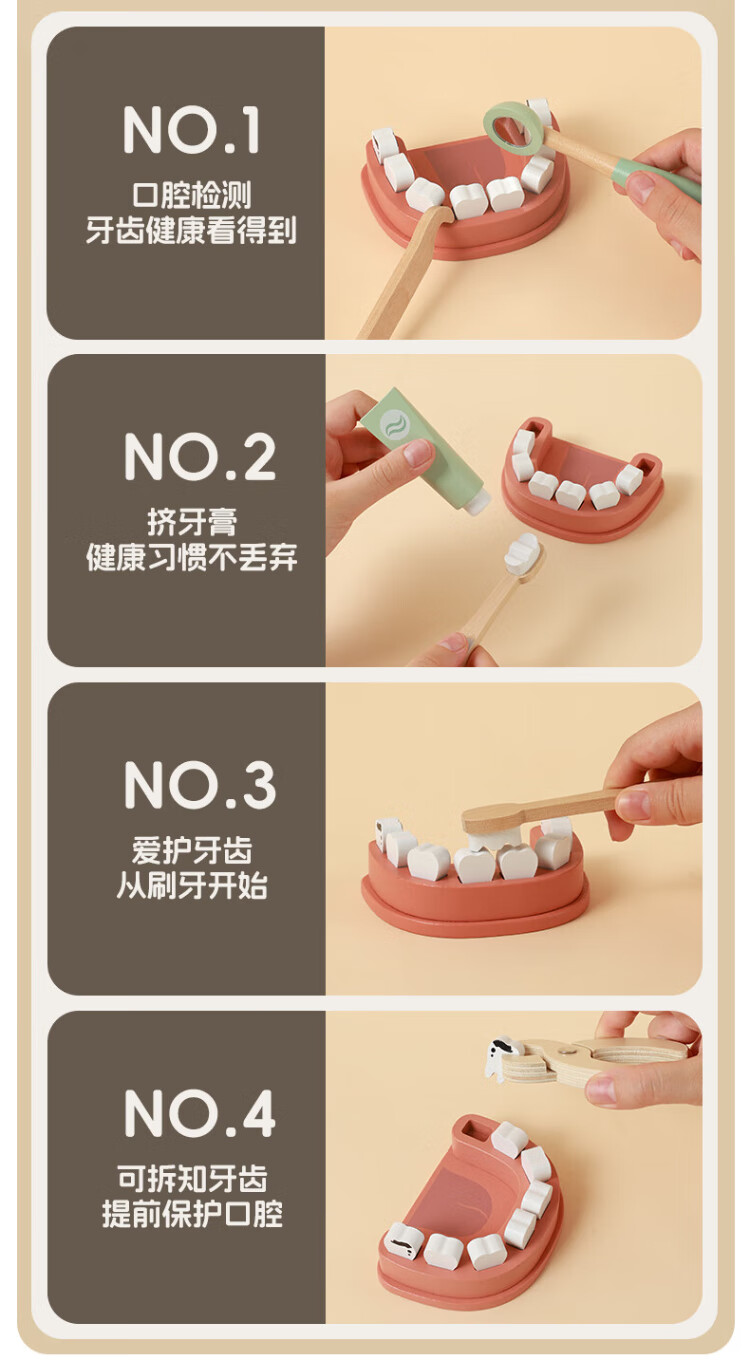 NO.1
口腔检测
牙齿健康看得到

NO.2
挤牙膏
健康习惯不丢弃

NO.3
爱护牙齿
从刷牙开始

NO.4
可拆知牙齿
提前保护口腔