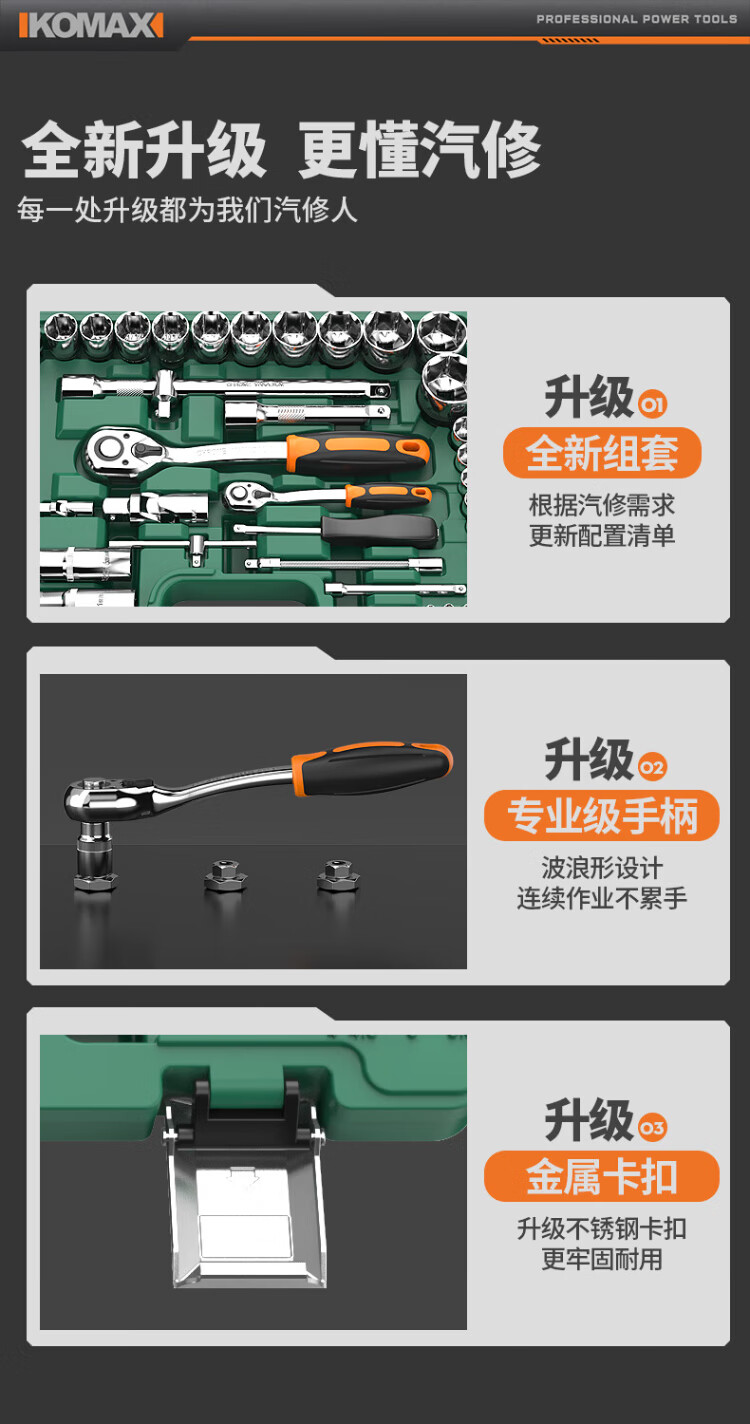 KOMAX

PROFESSIONAL POWER TOOLS

全新升级 更懂汽修

每一处升级都为我们汽修人

升级 01

全新组套

根据汽修需求
更新配置清单

升级 02

专业级手柄

波浪形设计
连续作业不累手

升级 03

金属卡扣

升级不锈钢卡扣
更牢固耐用