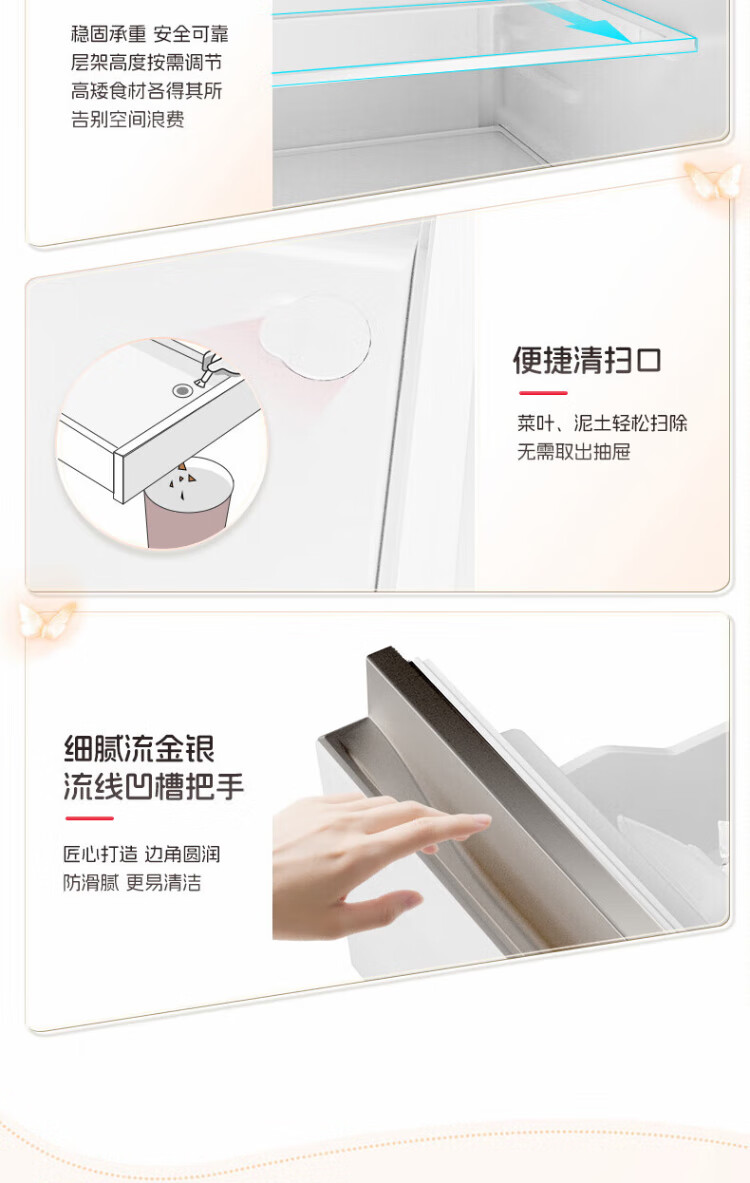 稳固承重 安全可靠
层架高度按需调节
高矮食材各得其所
告别空间浪费

便捷清扫口

菜叶、泥土轻松扫除
无需取出抽屉

细腻流金银
流线凹槽把手

匠心打造 边角圆润
防滑腻 更易清洁