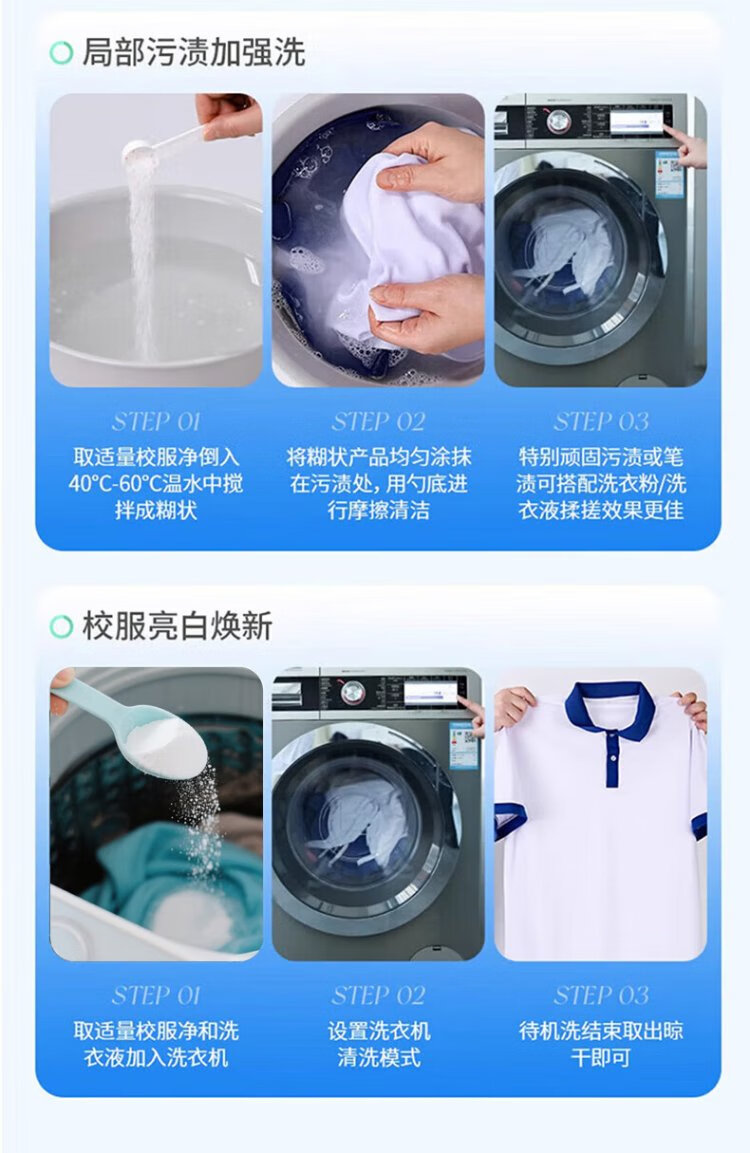 局部污渍加强洗

STEP 01
取适量校服净倒入40°C-60°C温水中搅拌成糊状

STEP 02
将糊状产品均匀涂抹在污渍处，用勺底进行摩擦清洁

STEP 03
特别顽固污渍或笔渍可搭配洗衣粉/洗衣液揉搓效果更佳

校服亮白焕新

STEP 01
取适量校服净和洗衣液加入洗衣机

STEP 02
设置洗衣机清洗模式

STEP 03
待机洗结束取出晾干即可