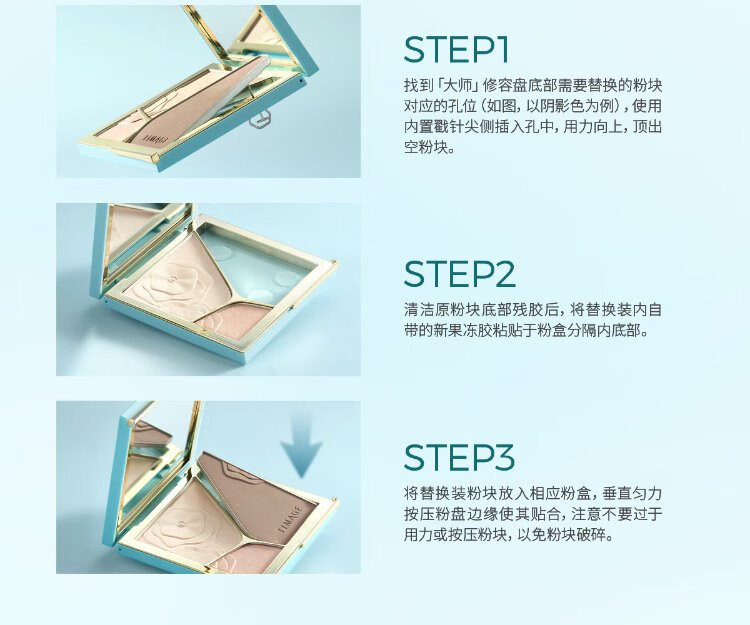 TIMAGE

STEP1
找到「大师」修容盘底部需要替换的粉块对应的孔位（如图，以阴影色为例），使用内置戳针尖侧插入孔中，用力向上，顶出空粉块。

STEP2
清洁原粉块底部残胶后，将替换装内自带的新果冻胶粘贴于粉盒分隔内底部。

TIMAGE

STEP3
将替换装粉块放入相应粉盒，垂直匀力按压粉盘边缘使其贴合，注意不要过于用力或按压粉块，以免粉块破碎。