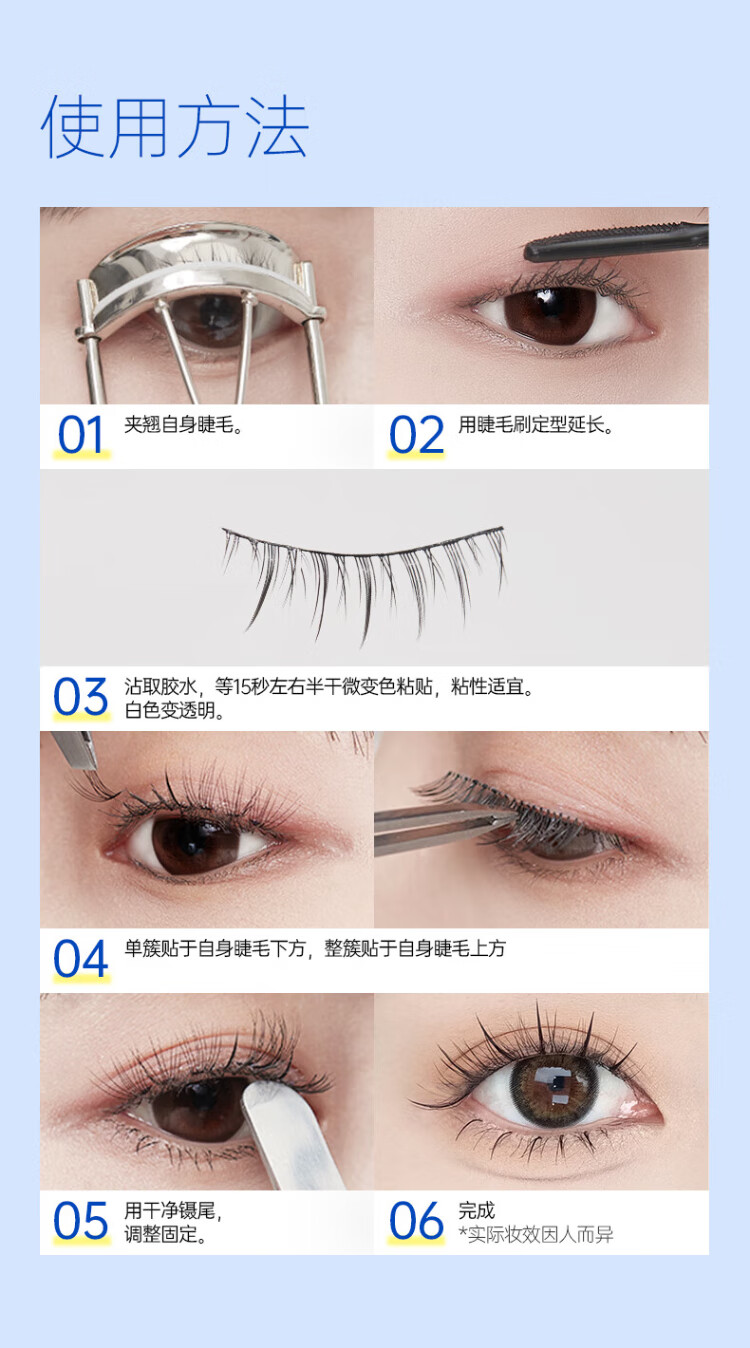 使用方法

01 夹翘自身睫毛。

02 用睫毛刷定型延长。

03 沾取胶水，等15秒左右半干微变色粘贴，粘性适宜。白色变透明。

04 单簇贴于自身睫毛下方，整簇贴于自身睫毛上方

05 用干净镊尾，调整固定。

06 完成
*实际妆效因人而异