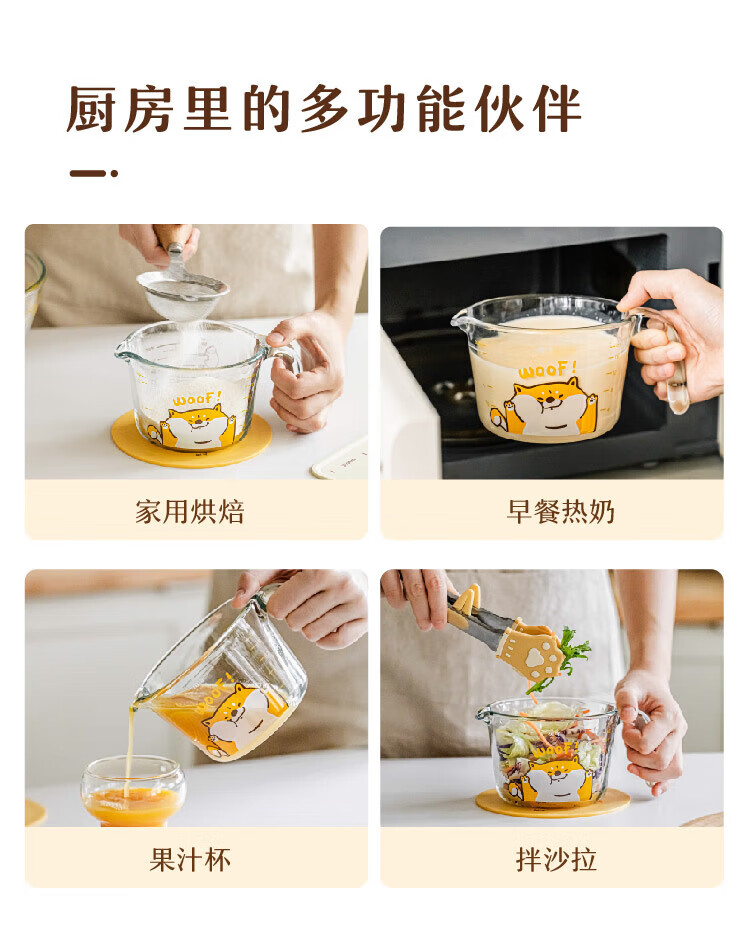 厨房里的多功能伙伴

WOOF!

家用烘焙

WOOF!

早餐热奶

WOOF!

果汁杯

WOOF!

拌沙拉