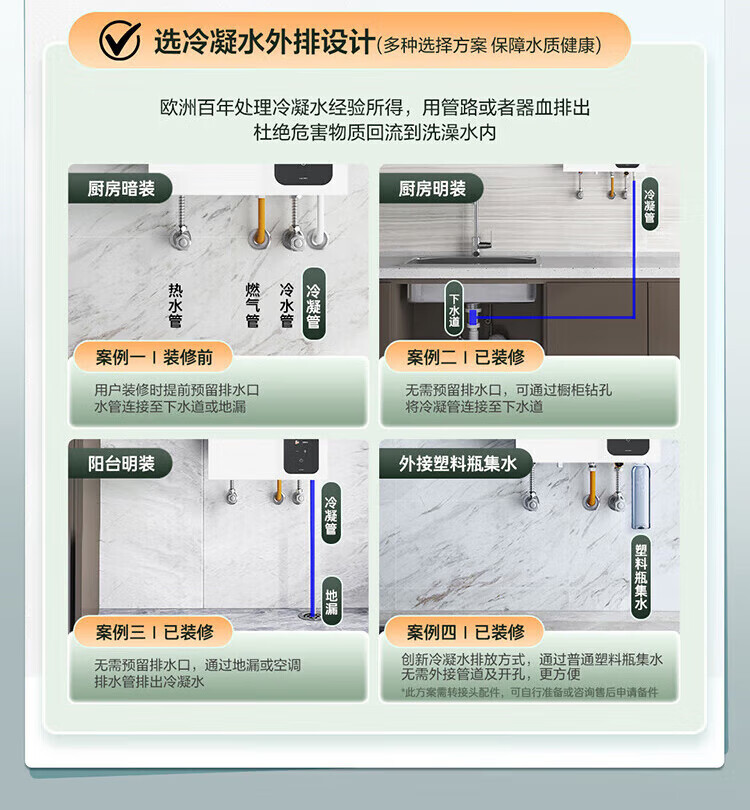 选冷凝水外排设计(多种选择方案 保障水质健康)

欧洲百年处理冷凝水经验所得，用管路或者器皿排出
杜绝危害物质回流到洗澡水内

厨房暗装

热水管

燃气管

冷水管

冷凝管

案例一 | 装修前

用户装修时提前预留排水口
水管连接至下水道或地漏

厨房明装

冷凝管

下水道

案例二 | 已装修

无需预留排水口，可通过橱柜钻孔
将冷凝管连接至下水道

阳台明装

冷凝管

地漏

案例三 | 已装修

无需预留排水口，通过地漏或空调
排水管排出冷凝水

外接塑料瓶集水

塑料瓶集水

案例四 | 已装修

创新冷凝水排放方式，通过普通塑料瓶集水
无需外接管道及开孔，更方便
*此方案需转接头配件，可自行准备或咨询售后申请备件