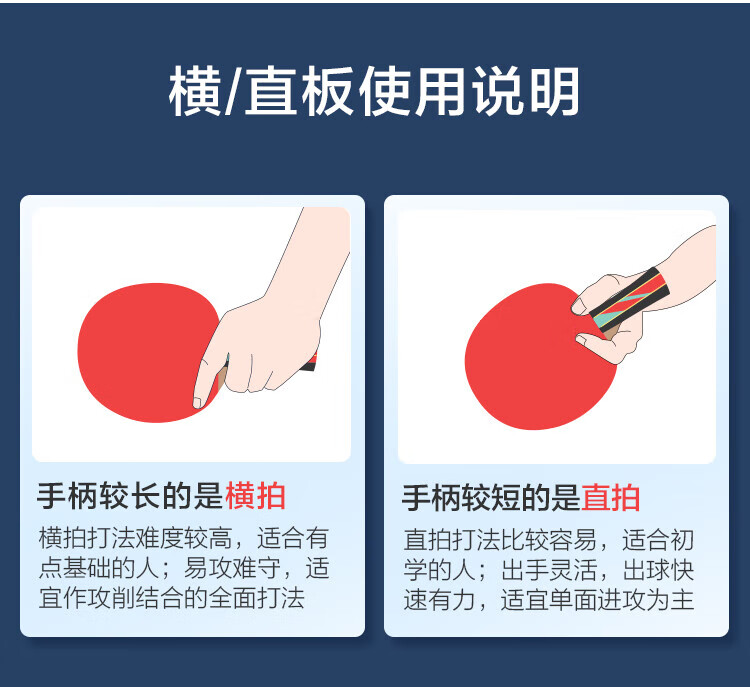 横/直板使用说明

手柄较长的是横拍

横拍打法难度较高，适合有点基础的人；易攻难守，适宜作攻削结合的全面打法

手柄较短的是直拍

直拍打法比较容易，适合初学的人；出手灵活，出球快速有力，适宜单面进攻为主