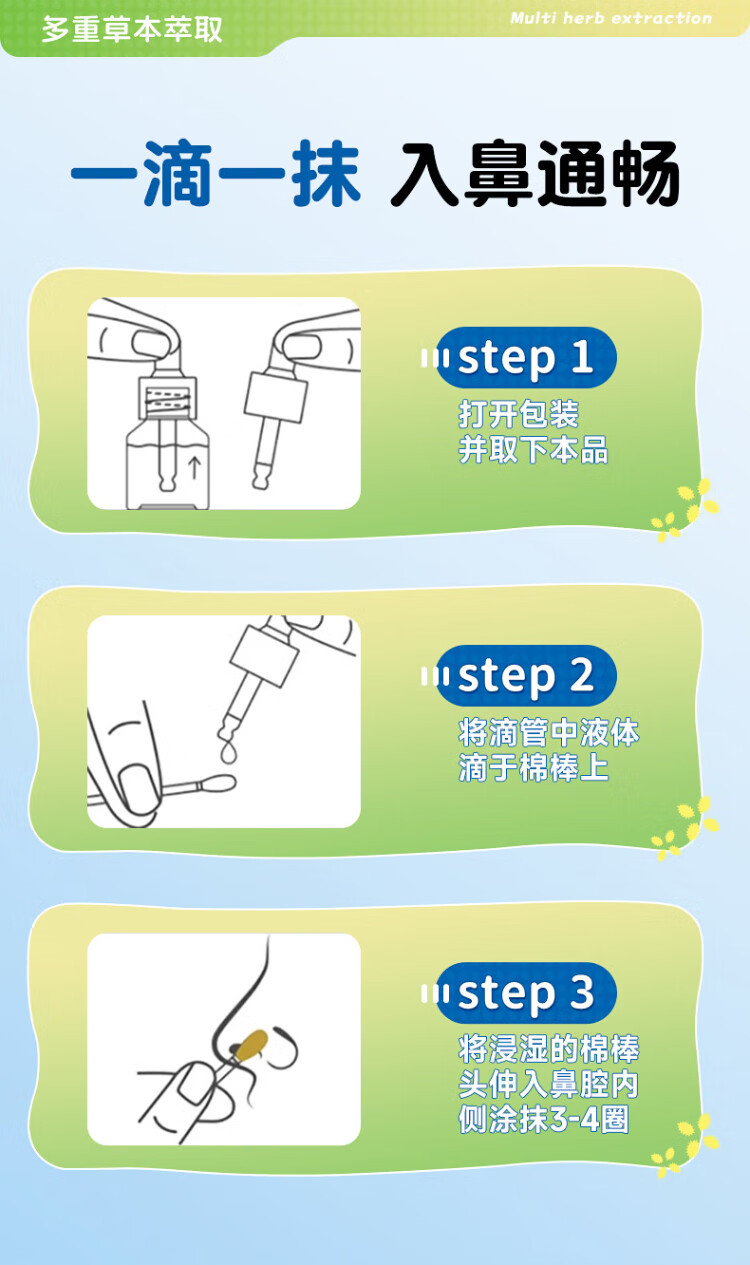 多重草本萃取

Multi herb extraction

一滴一抹 入鼻通畅

step 1
打开包装
并取下本品

step 2
将滴管中液体
滴于棉棒上

step 3
将浸湿的棉棒
头伸入鼻腔内
侧涂抹3-4圈