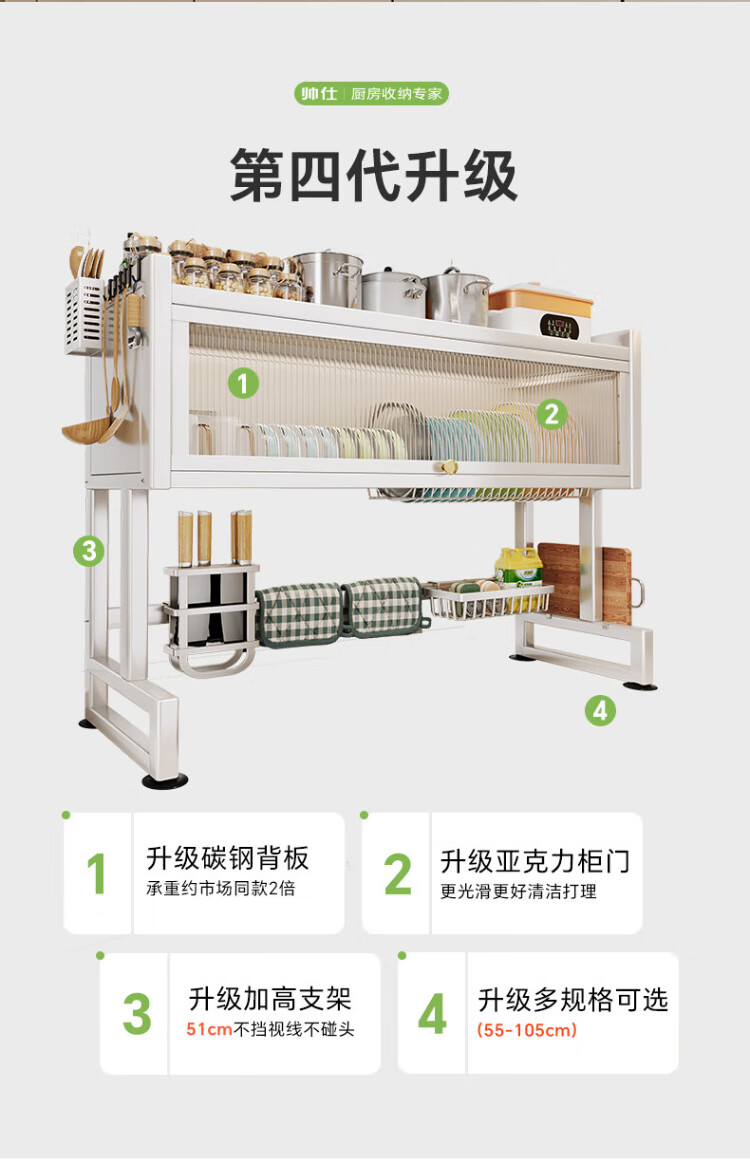 帅仕 | 厨房收纳专家

第四代升级

1

2

3

4

1 升级碳钢背板
承重约市场同款2倍

2 升级亚克力柜门
更光滑更好清洁打理

3 升级加高支架
51cm不挡视线不碰头

4 升级多规格可选
(55-105cm)