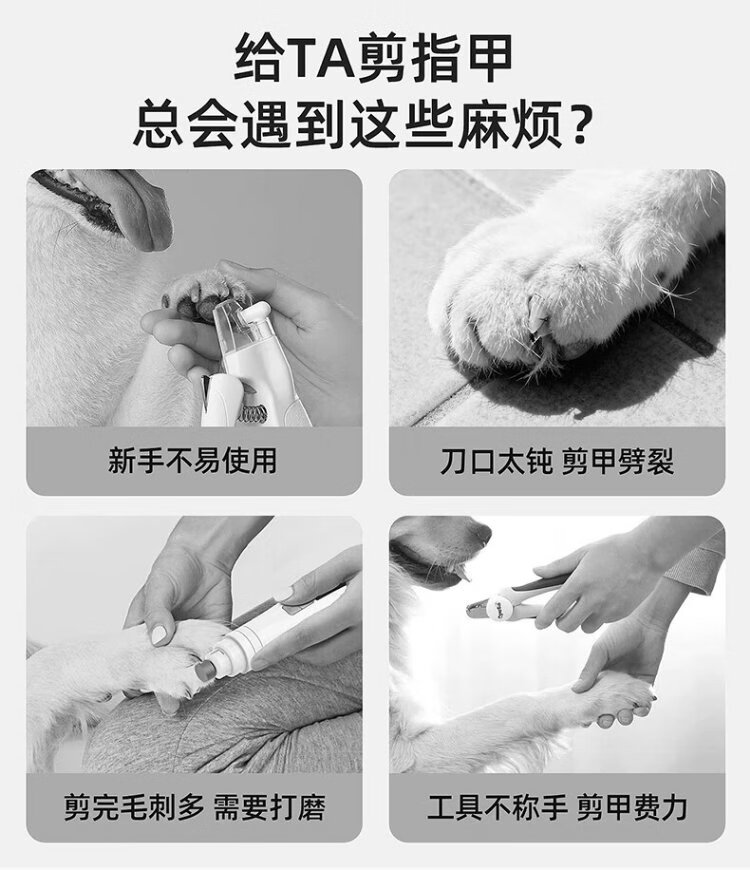 给TA剪指甲
总会遇到这些麻烦？

新手不易使用

刀口太钝 剪甲劈裂

剪完毛刺多 需要打磨

工具不称手 剪甲费力