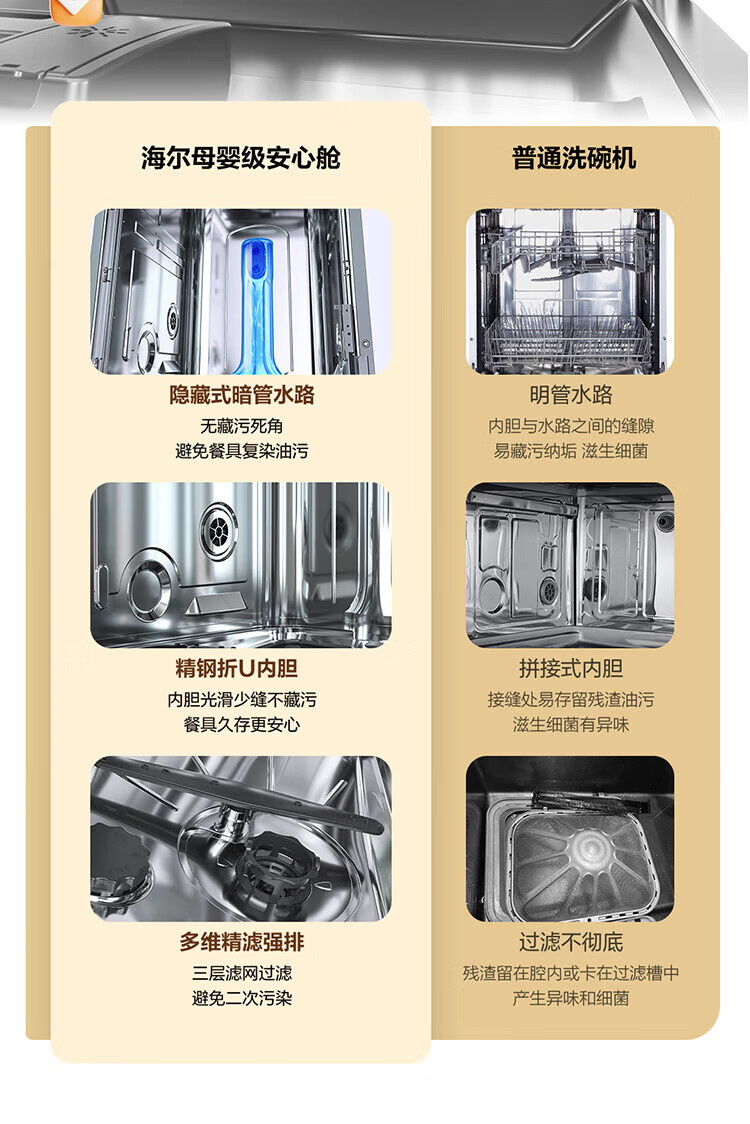 海尔母婴级安心舱

隐藏式暗管水路

无藏污死角
避免餐具复染油污

精钢折U内胆

内胆光滑少缝不藏污
餐具久存更安心

多维精滤强排

三层滤网过滤
避免二次污染

普通洗碗机

明管水路

内胆与水路之间的缝隙
易藏污纳垢 滋生细菌

拼接式内胆

接缝处易存留残渣油污
滋生细菌有异味

过滤不彻底

残渣留在腔内或卡在过滤槽中
产生异味和细菌