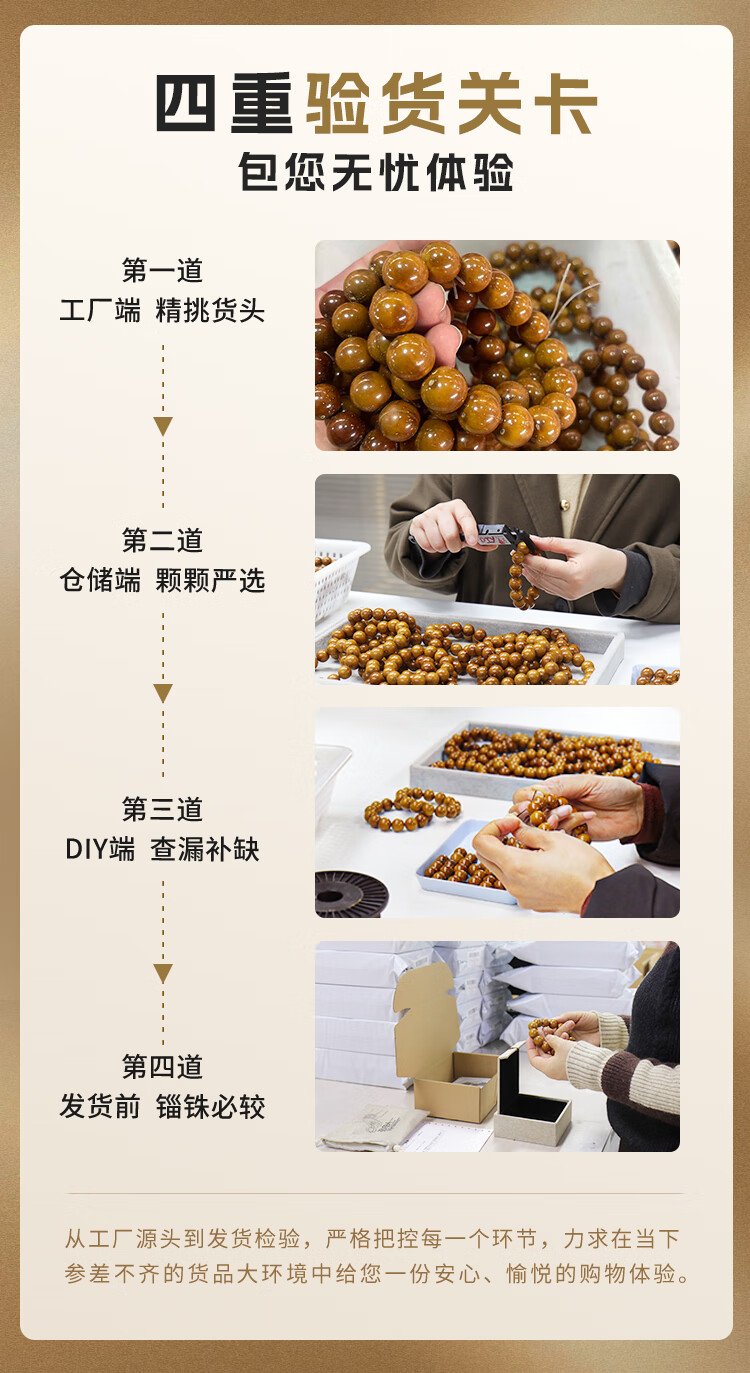 四重验货关卡
包您无忧体验

第一道
工厂端 精挑货头

第二道
仓储端 颗颗严选

第三道
DIY端 查漏补缺

第四道
发货前 锱铢必较

从工厂源头到发货检验，严格把控每一个环节，力求在当下参差不齐的货品大环境中给您一份安心、愉悦的购物体验。