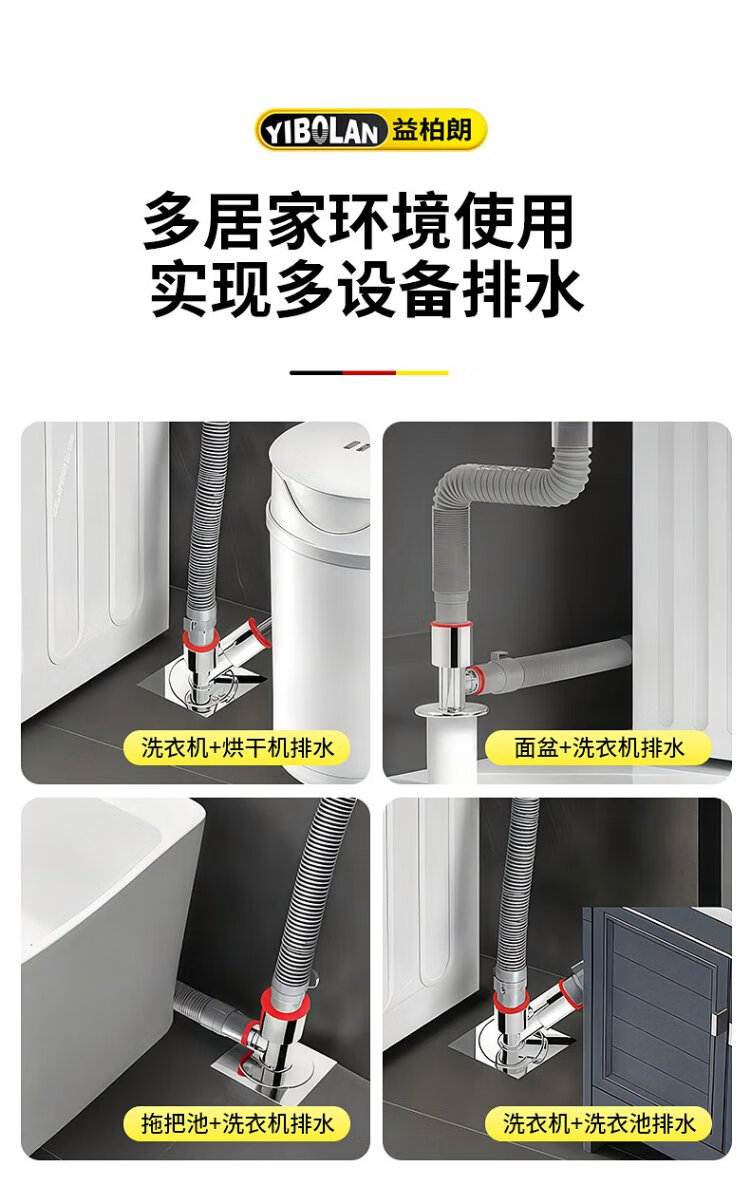 YIBOLAN 益柏朗

多居家环境使用
实现多设备排水

洗衣机+烘干机排水

面盆+洗衣机排水

拖把池+洗衣机排水

洗衣机+洗衣池排水